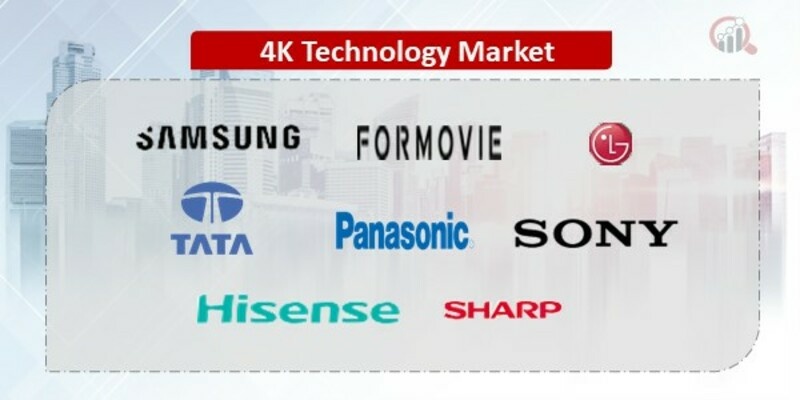 4K Technology Market

SAMSUNG

FORMOVIE

LG

TATA

Panasonic

SONY

Hisense

SHARP