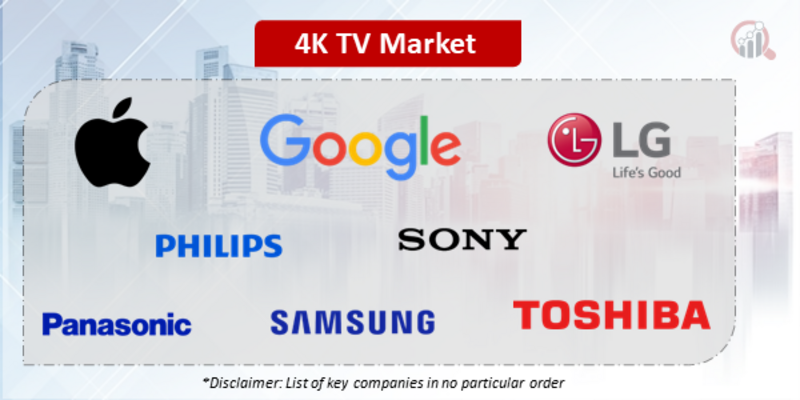 4K TV Market

Google

LG
Life's Good

PHILIPS

SONY

Panasonic

SAMSUNG

TOSHIBA

*Disclaimer: List of key companies in no particular order