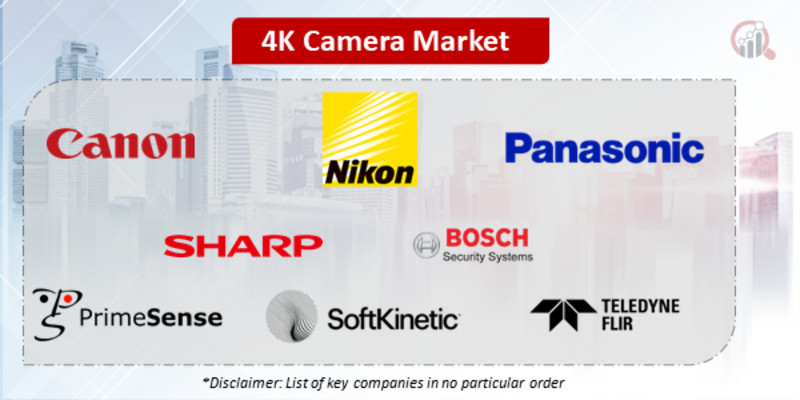 4K Camera Market

Canon

Nikon

Panasonic

SHARP

BOSCH
Security Systems

PrimeSense

SoftKinetic

TELEDYNE
FLIR

*Disclaimer: List of key companies in no particular order