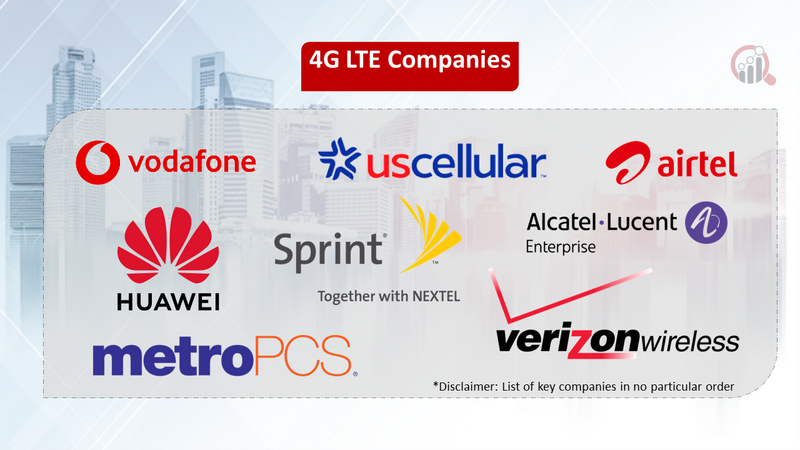 4G LTE Companies

vodafone

uscellular

airtel

HUAWEI

Sprint

Together with NEXTEL

Alcatel·Lucent Enterprise

metroPCS

verizonwireless

*Disclaimer: List of key companies in no particular order