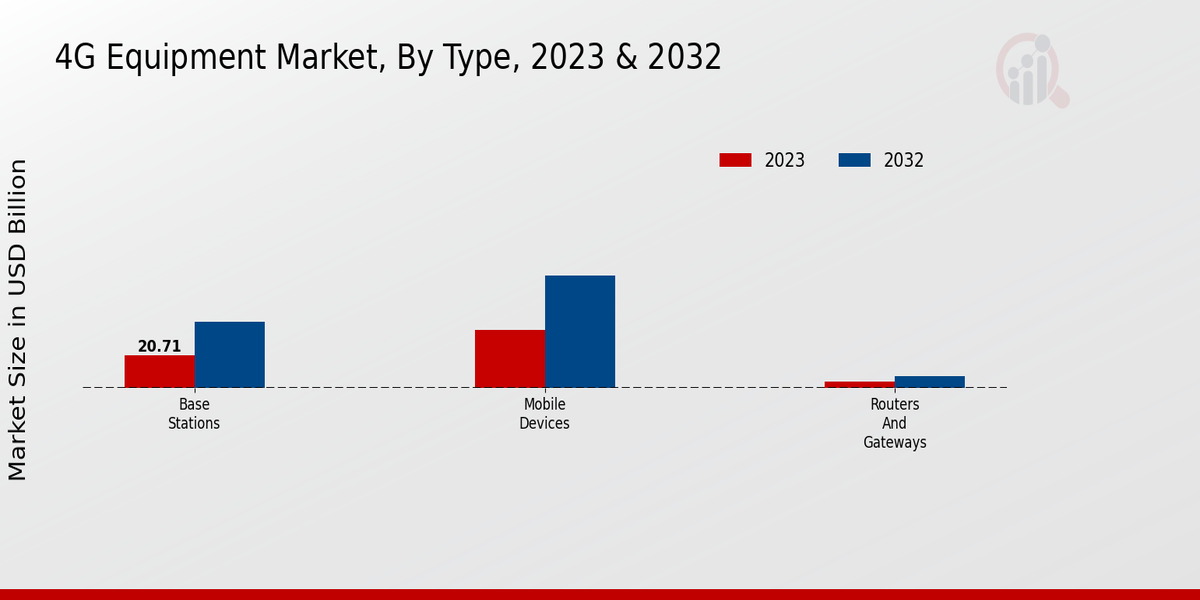 4G Equipment Market, By Type, 2023 & 2032

2023
2032

Market Size in USD Billion

20.71

Base Stations

Mobile Devices

Routers And Gateways