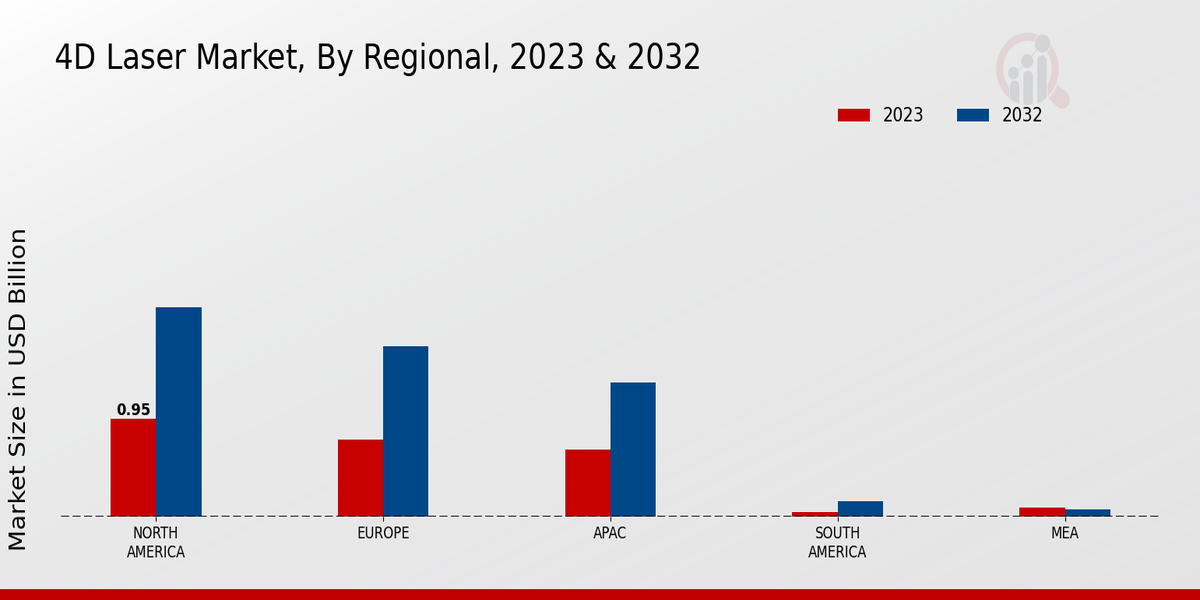 4D Laser Market, By Regional, 2023 & 2032

2023
2032

Market Size in USD Billion

0.95

NORTH AMERICA
EUROPE
APAC
SOUTH AMERICA
MEA