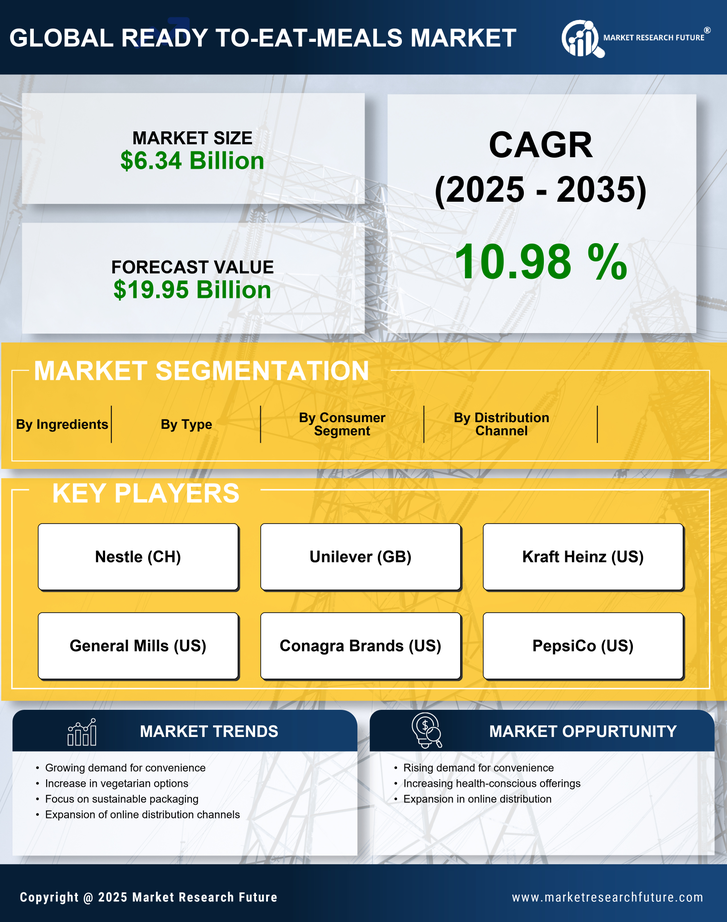 GLOBAL READY TO-EAT-MEALS MARKET

MARKET RESEARCH FUTURE®

MARKET SIZE
$6.34 Billion

FORECAST VALUE
$19.95 Billion

CAGR
(2025 - 2035)

10.98 %

MARKET SEGMENTATION

By Ingredients

By Type

By Consumer Segment

By Distribution Channel

KEY PLAYERS

Nestle (CH)

Unilever (GB)

Kraft Heinz (US)

General Mills (US)

Conagra Brands (US)

PepsiCo (US)

MARKET TRENDS

• Growing demand for convenience
• Increase in vegetarian options
• Focus on sustainable packaging
• Expansion of online distribution channels

MARKET OPPURTUNITY

• Rising demand for convenience
• Increasing health-conscious offerings
• Expansion in online distribution

Copyright @ 2025 Market Research Future

www.marketresearchfuture.com