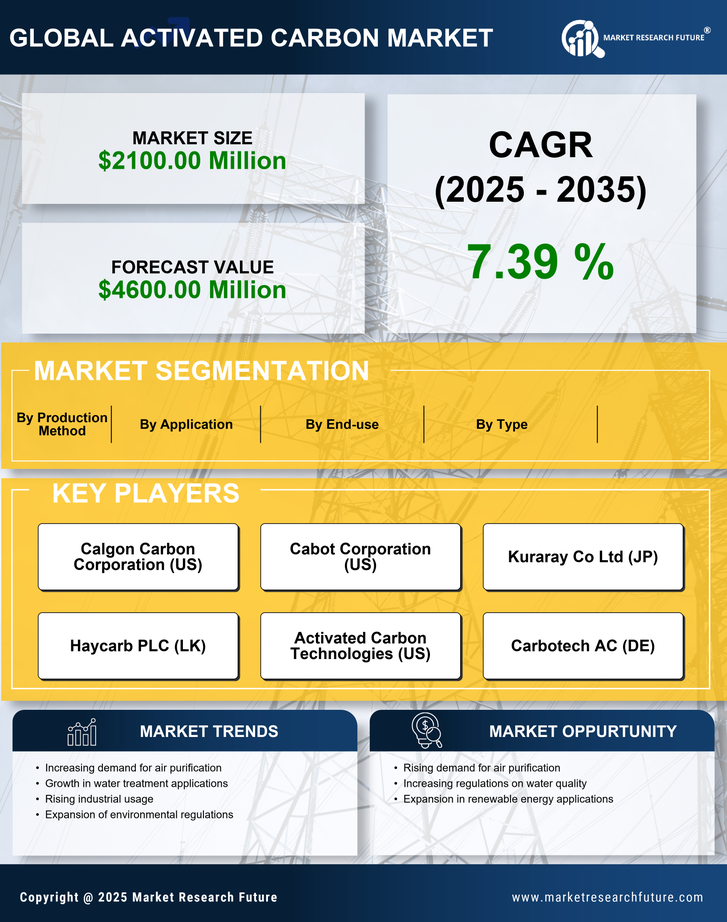 GLOBAL ACTIVATED CARBON MARKET

MARKET RESEARCH FUTURE®

MARKET SIZE
$2100.00 Million

FORECAST VALUE
$4600.00 Million

CAGR
(2025 - 2035)

7.39 %

MARKET SEGMENTATION

By Production Method

By Application

By End-use

By Type

KEY PLAYERS

Calgon Carbon Corporation (US)

Cabot Corporation (US)

Kuraray Co Ltd (JP)

Haycarb PLC (LK)

Activated Carbon Technologies (US)

Carbotech AC (DE)

MARKET TRENDS

• Increasing demand for air purification
• Growth in water treatment applications
• Rising industrial usage
• Expansion of environmental regulations

MARKET OPPURTUNITY

• Rising demand for air purification
• Increasing regulations on water quality
• Expansion in renewable energy applications

Copyright @ 2025 Market Research Future

www.marketresearchfuture.com