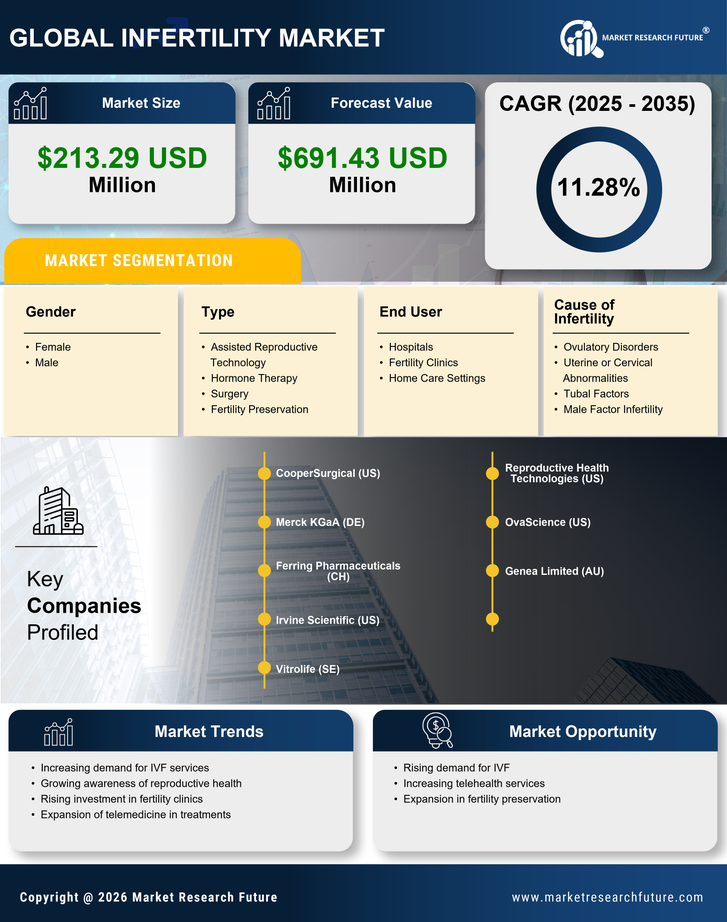 GLOBAL INFERTILITY MARKET

MARKET RESEARCH FUTURE®

Market Size

$213.29 USD Million

Forecast Value

$691.43 USD Million

CAGR (2025 - 2035)

11.28%

MARKET SEGMENTATION

Gender

- Female
- Male

Type

- Assisted Reproductive Technology
- Hormone Therapy
- Surgery
- Fertility Preservation

End User

- Hospitals
- Fertility Clinics
- Home Care Settings

Cause of Infertility

- Ovulatory Disorders
- Uterine or Cervical Abnormalities
- Tubal Factors
- Male Factor Infertility

Key Companies Profiled

CooperSurgical (US)

Merck KGaA (DE)

Ferring Pharmaceuticals (CH)

Irvine Scientific (US)

Vitrolife (SE)

Reproductive Health Technologies (US)

OvaScience (US)

Genea Limited (AU)

Market Trends

- Increasing demand for IVF services
- Growing awareness of reproductive health
- Rising investment in fertility clinics
- Expansion of telemedicine in treatments

Market Opportunity

- Rising demand for IVF
- Increasing telehealth services
- Expansion in fertility preservation

Copyright @ 2026 Market Research Future

www.marketresearchfuture.com