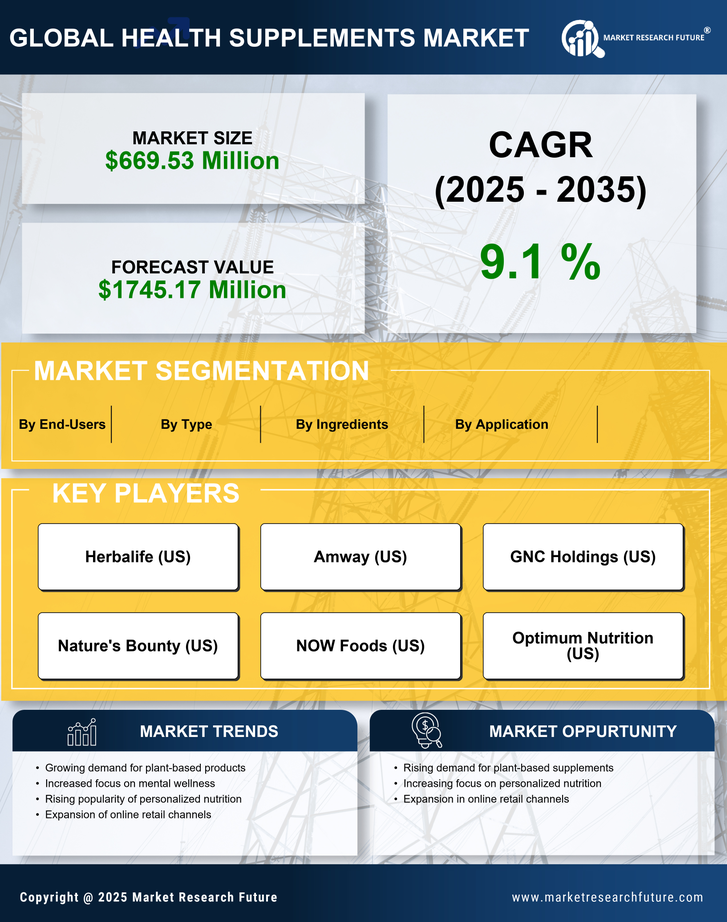 GLOBAL HEALTH SUPPLEMENTS MARKET

MARKET RESEARCH FUTURE®

MARKET SIZE
$669.53 Million

FORECAST VALUE
$1745.17 Million

CAGR
(2025 - 2035)
9.1 %

MARKET SEGMENTATION

By End-Users
By Type
By Ingredients
By Application

KEY PLAYERS

Herbalife (US)
Amway (US)
GNC Holdings (US)
Nature's Bounty (US)
NOW Foods (US)
Optimum Nutrition (US)

MARKET TRENDS

• Growing demand for plant-based products
• Increased focus on mental wellness
• Rising popularity of personalized nutrition
• Expansion of online retail channels

MARKET OPPURTUNITY

• Rising demand for plant-based supplements
• Increasing focus on personalized nutrition
• Expansion in online retail channels

Copyright @ 2025 Market Research Future
www.marketresearchfuture.com