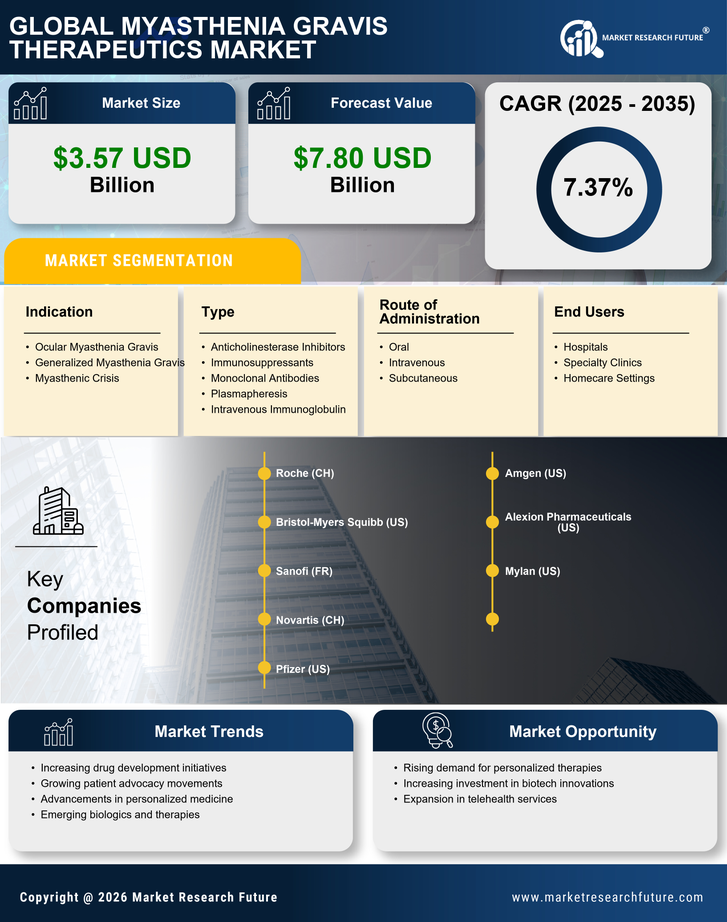 GLOBAL MYASTHENIA GRAVIS THERAPEUTICS MARKET

MARKET RESEARCH FUTURE ®

Market Size

$3.57 USD Billion

Forecast Value

$7.80 USD Billion

CAGR (2025 - 2035)

7.37%

MARKET SEGMENTATION

Indication
• Ocular Myasthenia Gravis
• Generalized Myasthenia Gravis
• Myasthenic Crisis

Type
• Anticholinesterase Inhibitors
• Immunosuppressants
• Monoclonal Antibodies
• Plasmapheresis
• Intravenous Immunoglobulin

Route of Administration
• Oral
• Intravenous
• Subcutaneous

End Users
• Hospitals
• Specialty Clinics
• Homecare Settings

Key Companies Profiled

Roche (CH)
Bristol-Myers Squibb (US)
Sanofi (FR)
Novartis (CH)
Pfizer (US)
Amgen (US)
Alexion Pharmaceuticals (US)
Mylan (US)

Market Trends
• Increasing drug development initiatives
• Growing patient advocacy movements
• Advancements in personalized medicine
• Emerging biologics and therapies

Market Opportunity
• Rising demand for personalized therapies
• Increasing investment in biotech innovations
• Expansion in telehealth services

Copyright @ 2026 Market Research Future

www.marketresearchfuture.com