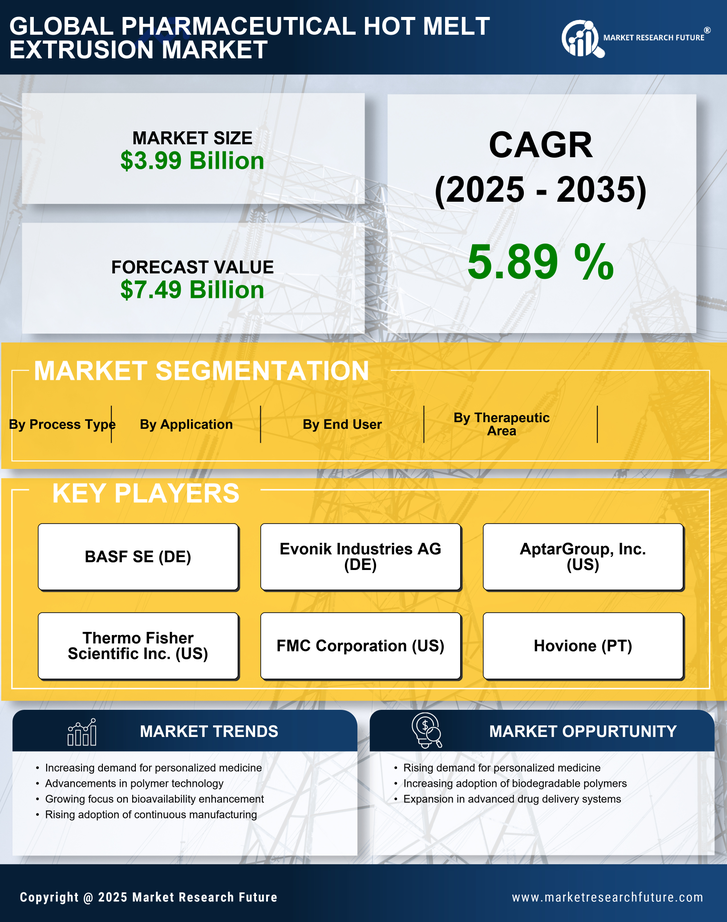 GLOBAL PHARMACEUTICAL HOT MELT EXTRUSION MARKET

MARKET RESEARCH FUTURE®

MARKET SIZE
$3.99 Billion

FORECAST VALUE
$7.49 Billion

CAGR
(2025 - 2035)
5.89 %

MARKET SEGMENTATION

By Process Type
By Application
By End User
By Therapeutic Area

KEY PLAYERS

BASF SE (DE)
Evonik Industries AG (DE)
AptarGroup, Inc. (US)
Thermo Fisher Scientific Inc. (US)
FMC Corporation (US)
Hovione (PT)

MARKET TRENDS
• Increasing demand for personalized medicine
• Advancements in polymer technology
• Growing focus on bioavailability enhancement
• Rising adoption of continuous manufacturing

MARKET OPPURTUNITY
• Rising demand for personalized medicine
• Increasing adoption of biodegradable polymers
• Expansion in advanced drug delivery systems

Copyright @ 2025 Market Research Future
www.marketresearchfuture.com