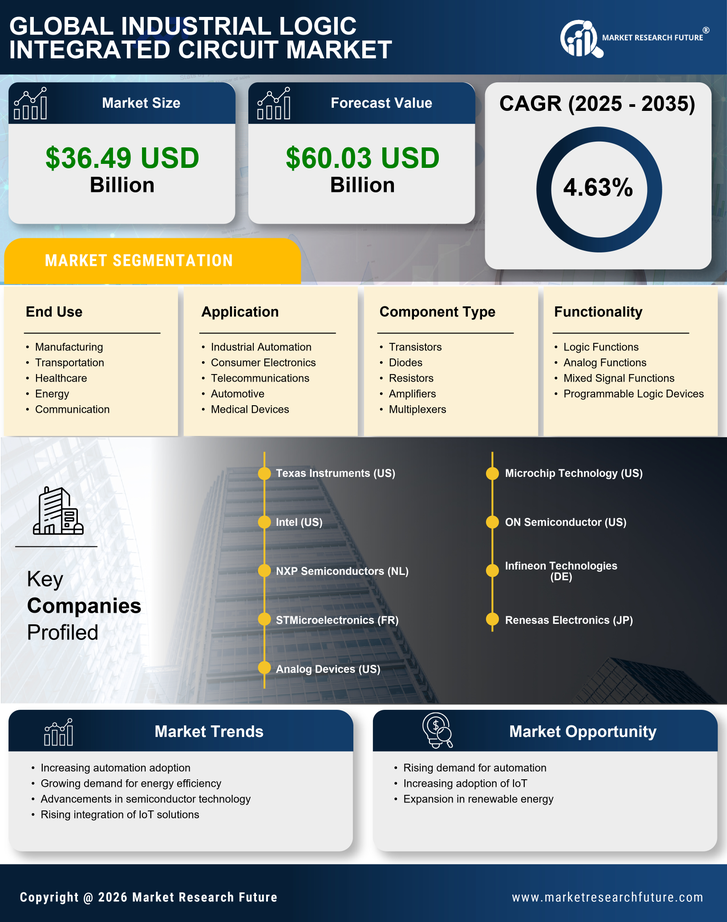 GLOBAL INDUSTRIAL LOGIC INTEGRATED CIRCUIT MARKET

MARKET RESEARCH FUTURE®

Market Size

$36.49 USD Billion

Forecast Value

$60.03 USD Billion

CAGR (2025 - 2035)

4.63%

MARKET SEGMENTATION

End Use
- Manufacturing
- Transportation
- Healthcare
- Energy
- Communication

Application
- Industrial Automation
- Consumer Electronics
- Telecommunications
- Automotive
- Medical Devices

Component Type
- Transistors
- Diodes
- Resistors
- Amplifiers
- Multiplexers

Functionality
- Logic Functions
- Analog Functions
- Mixed Signal Functions
- Programmable Logic Devices

Key Companies Profiled

Texas Instruments (US)
Intel (US)
NXP Semiconductors (NL)
STMicroelectronics (FR)
Analog Devices (US)
Microchip Technology (US)
ON Semiconductor (US)
Infineon Technologies (DE)
Renesas Electronics (JP)

Market Trends
- Increasing automation adoption
- Growing demand for energy efficiency
- Advancements in semiconductor technology
- Rising integration of IoT solutions

Market Opportunity
- Rising demand for automation
- Increasing adoption of IoT
- Expansion in renewable energy

Copyright @ 2026 Market Research Future

www.marketresearchfuture.com