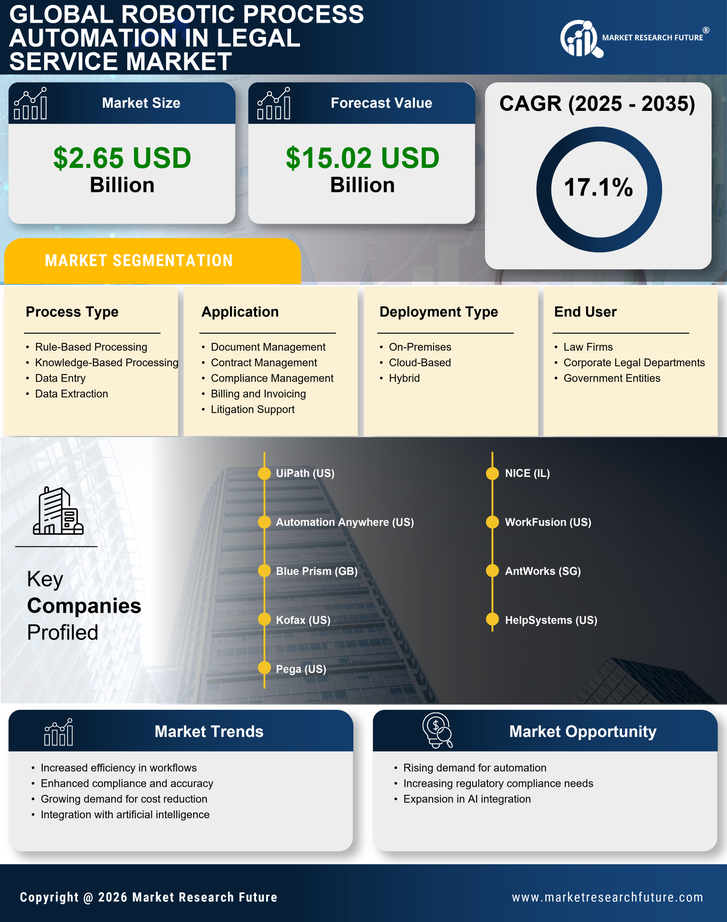 GLOBAL ROBOTIC PROCESS AUTOMATION IN LEGAL SERVICE MARKET

MARKET RESEARCH FUTURE®

Market Size
$2.65 USD Billion

Forecast Value
$15.02 USD Billion

CAGR (2025 - 2035)
17.1%

MARKET SEGMENTATION

Process Type
• Rule-Based Processing
• Knowledge-Based Processing
• Data Entry
• Data Extraction

Application
• Document Management
• Contract Management
• Compliance Management
• Billing and Invoicing
• Litigation Support

Deployment Type
• On-Premises
• Cloud-Based
• Hybrid

End User
• Law Firms
• Corporate Legal Departments
• Government Entities

Key Companies Profiled

UiPath (US)
Automation Anywhere (US)
Blue Prism (GB)
Kofax (US)
Pega (US)
NICE (IL)
WorkFusion (US)
AntWorks (SG)
HelpSystems (US)

Market Trends
• Increased efficiency in workflows
• Enhanced compliance and accuracy
• Growing demand for cost reduction
• Integration with artificial intelligence

Market Opportunity
• Rising demand for automation
• Increasing regulatory compliance needs
• Expansion in AI integration

Copyright @ 2026 Market Research Future
www.marketresearchfuture.com