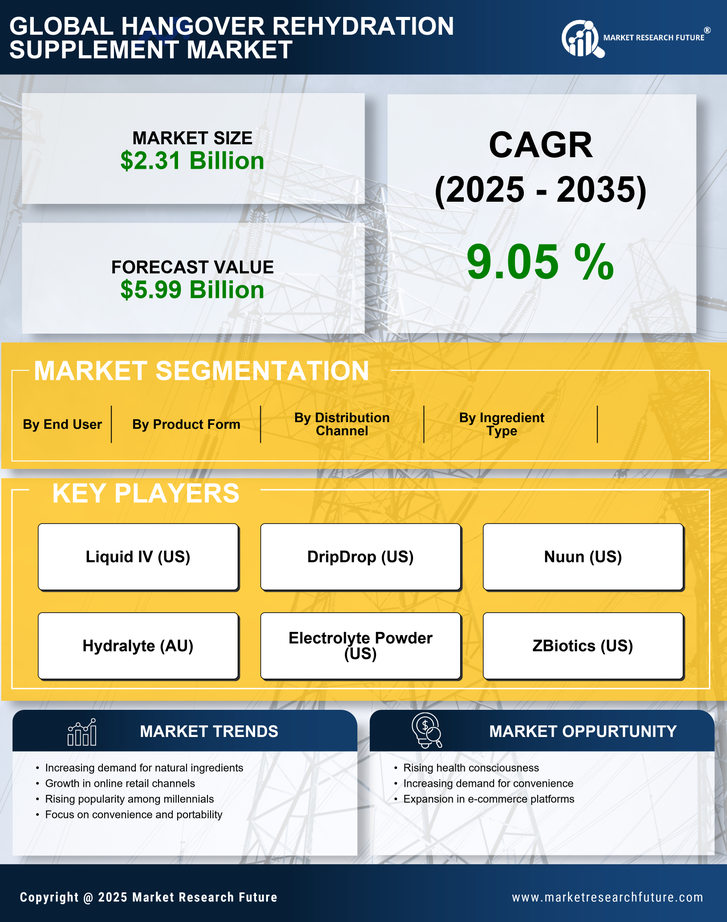 GLOBAL HANGOVER REHYDRATION SUPPLEMENT MARKET

MARKET RESEARCH FUTURE®

MARKET SIZE
$2.31 Billion

FORECAST VALUE
$5.99 Billion

CAGR
(2025 - 2035)

9.05 %

MARKET SEGMENTATION

By End User

By Product Form

By Distribution Channel

By Ingredient Type

KEY PLAYERS

Liquid IV (US)

DripDrop (US)

Nuun (US)

Hydralyte (AU)

Electrolyte Powder (US)

ZBiotics (US)

MARKET TRENDS

• Increasing demand for natural ingredients
• Growth in online retail channels
• Rising popularity among millennials
• Focus on convenience and portability

MARKET OPPURTUNITY

• Rising health consciousness
• Increasing demand for convenience
• Expansion in e-commerce platforms

Copyright @ 2025 Market Research Future

www.marketresearchfuture.com