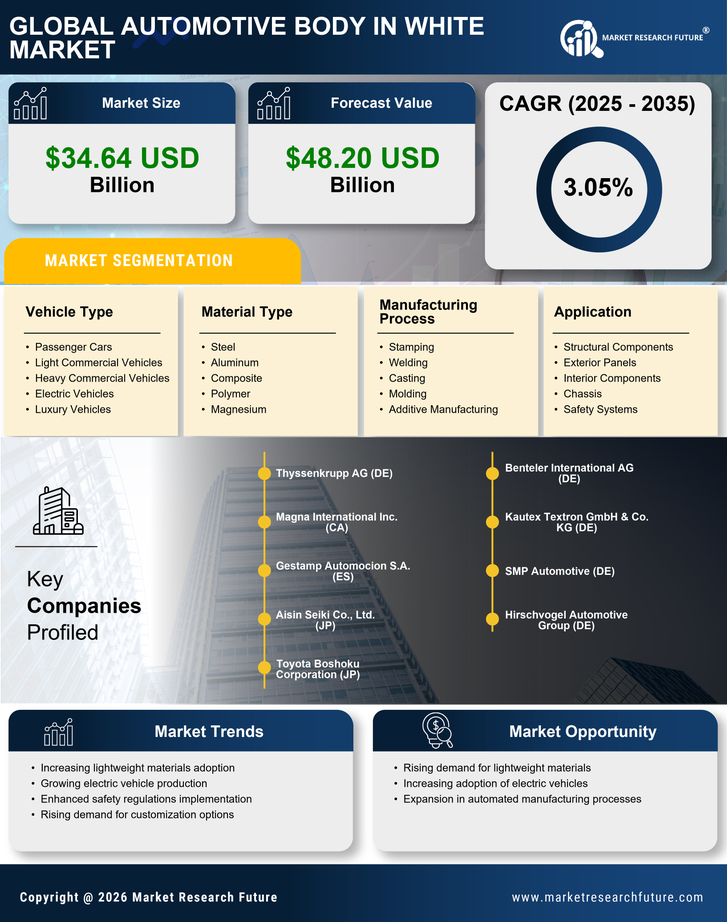 GLOBAL AUTOMOTIVE BODY IN WHITE MARKET

MARKET RESEARCH FUTURE®

Market Size
$34.64 USD Billion

Forecast Value
$48.20 USD Billion

CAGR (2025 - 2035)
3.05%

MARKET SEGMENTATION

Vehicle Type
- Passenger Cars
- Light Commercial Vehicles
- Heavy Commercial Vehicles
- Electric Vehicles
- Luxury Vehicles

Material Type
- Steel
- Aluminum
- Composite
- Polymer
- Magnesium

Manufacturing Process
- Stamping
- Welding
- Casting
- Molding
- Additive Manufacturing

Application
- Structural Components
- Exterior Panels
- Interior Components
- Chassis
- Safety Systems

Key Companies Profiled

Thyssenkrupp AG (DE)
Magna International Inc. (CA)
Gestamp Automocion S.A. (ES)
Aisin Seiki Co., Ltd. (JP)
Toyota Boshoku Corporation (JP)
Benteler International AG (DE)
Kautex Textron GmbH & Co. KG (DE)
SMP Automotive (DE)
Hirschvogel Automotive Group (DE)

Market Trends
- Increasing lightweight materials adoption
- Growing electric vehicle production
- Enhanced safety regulations implementation
- Rising demand for customization options

Market Opportunity
- Rising demand for lightweight materials
- Increasing adoption of electric vehicles
- Expansion in automated manufacturing processes

Copyright @ 2026 Market Research Future
www.marketresearchfuture.com