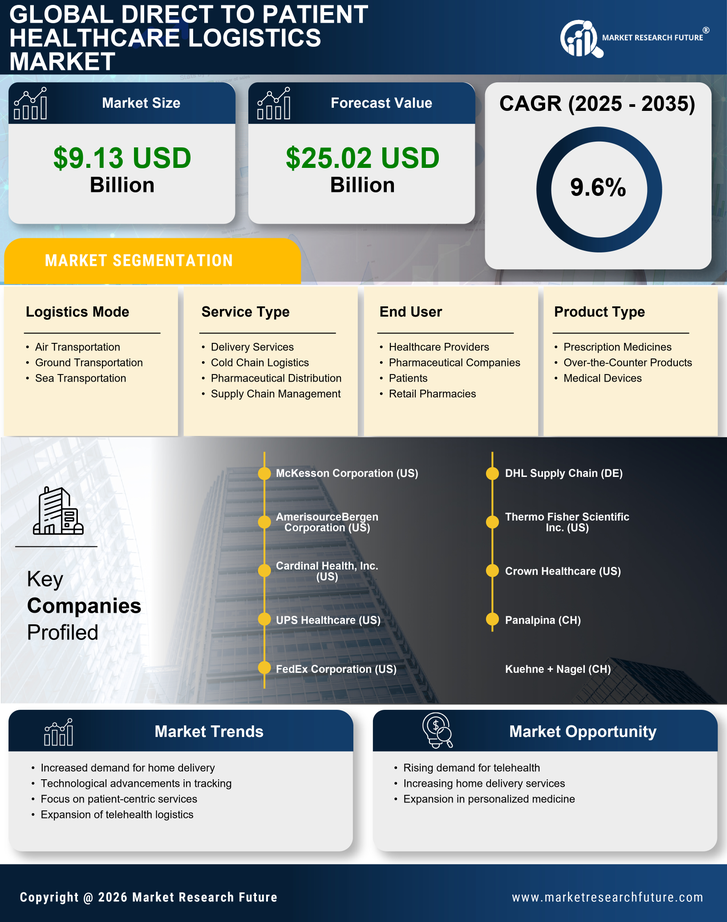 GLOBAL DIRECT TO PATIENT HEALTHCARE LOGISTICS MARKET

MARKET RESEARCH FUTURE®

Market Size

$9.13 USD Billion

Forecast Value

$25.02 USD Billion

CAGR (2025 - 2035)

9.6%

MARKET SEGMENTATION

Logistics Mode
• Air Transportation
• Ground Transportation
• Sea Transportation

Service Type
• Delivery Services
• Cold Chain Logistics
• Pharmaceutical Distribution
• Supply Chain Management

End User
• Healthcare Providers
• Pharmaceutical Companies
• Patients
• Retail Pharmacies

Product Type
• Prescription Medicines
• Over-the-Counter Products
• Medical Devices

Key Companies Profiled

McKesson Corporation (US)
AmerisourceBergen Corporation (US)
Cardinal Health, Inc. (US)
UPS Healthcare (US)
FedEx Corporation (US)
DHL Supply Chain (DE)
Thermo Fisher Scientific Inc. (US)
Crown Healthcare (US)
Panalpina (CH)
Kuehne + Nagel (CH)

Market Trends
• Increased demand for home delivery
• Technological advancements in tracking
• Focus on patient-centric services
• Expansion of telehealth logistics

Market Opportunity
• Rising demand for telehealth
• Increasing home delivery services
• Expansion in personalized medicine

Copyright @ 2026 Market Research Future

www.marketresearchfuture.com