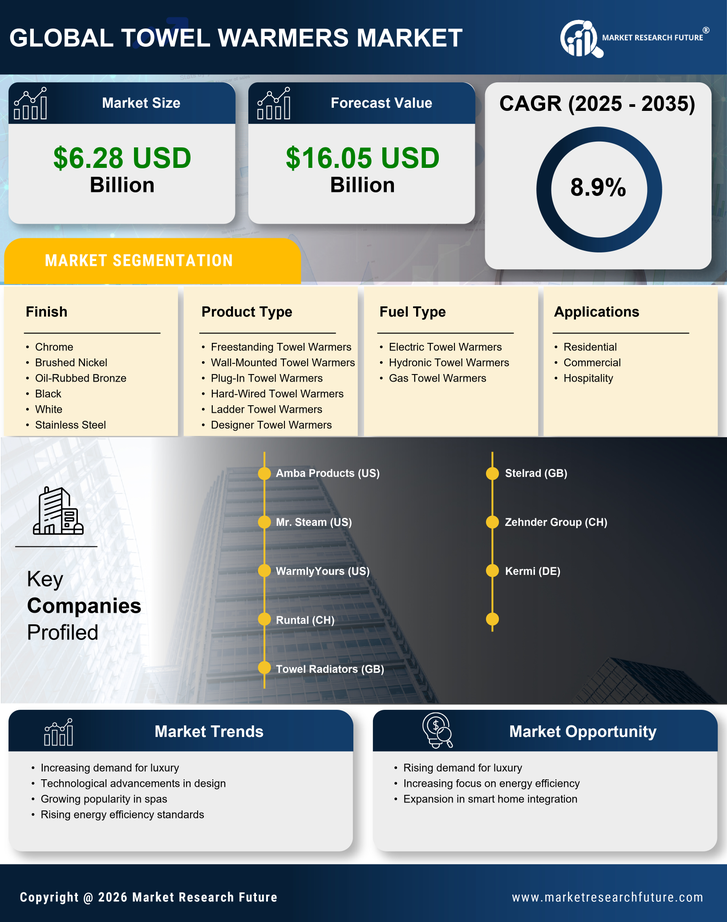 GLOBAL TOWEL WARMERS MARKET

MARKET RESEARCH FUTURE®

Market Size

$6.28 USD Billion

Forecast Value

$16.05 USD Billion

CAGR (2025 - 2035)

8.9%

MARKET SEGMENTATION

Finish
- Chrome
- Brushed Nickel
- Oil-Rubbed Bronze
- Black
- White
- Stainless Steel

Product Type
- Freestanding Towel Warmers
- Wall-Mounted Towel Warmers
- Plug-In Towel Warmers
- Hard-Wired Towel Warmers
- Ladder Towel Warmers
- Designer Towel Warmers

Fuel Type
- Electric Towel Warmers
- Hydronic Towel Warmers
- Gas Towel Warmers

Applications
- Residential
- Commercial
- Hospitality

Key Companies Profiled

Amba Products (US)
Mr. Steam (US)
WarmlyYours (US)
Runtal (CH)
Towel Radiators (GB)
Stelrad (GB)
Zehnder Group (CH)
Kermi (DE)

Market Trends
- Increasing demand for luxury
- Technological advancements in design
- Growing popularity in spas
- Rising energy efficiency standards

Market Opportunity
- Rising demand for luxury
- Increasing focus on energy efficiency
- Expansion in smart home integration

Copyright @ 2026 Market Research Future

www.marketresearchfuture.com