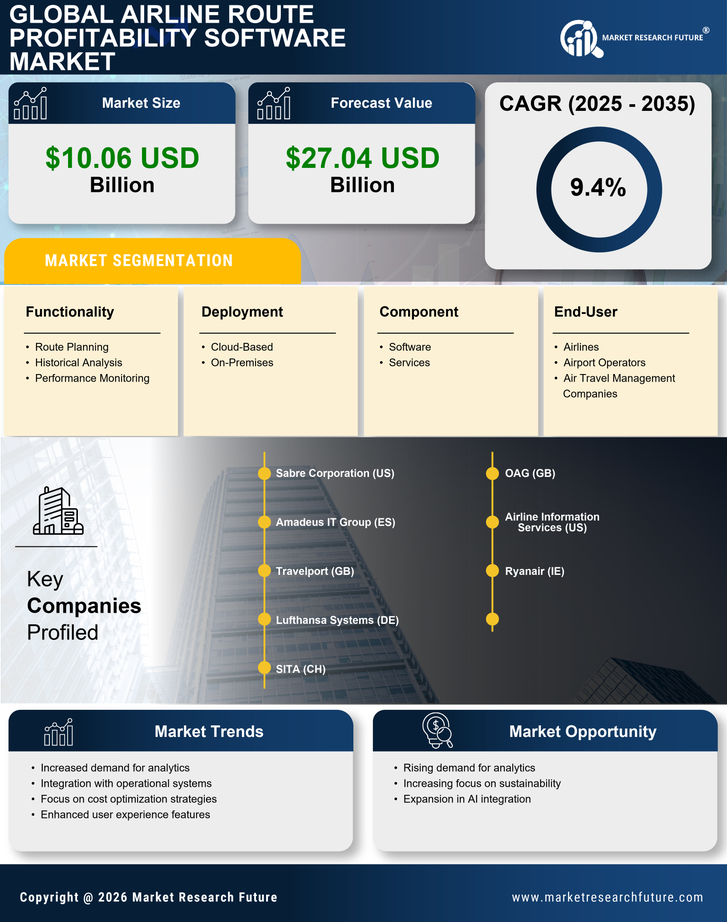 GLOBAL AIRLINE ROUTE PROFITABILITY SOFTWARE MARKET

MARKET RESEARCH FUTURE®

Market Size

$10.06 USD Billion

Forecast Value

$27.04 USD Billion

CAGR (2025 - 2035)

9.4%

MARKET SEGMENTATION

Functionality
• Route Planning
• Historical Analysis
• Performance Monitoring

Deployment
• Cloud-Based
• On-Premises

Component
• Software
• Services

End-User
• Airlines
• Airport Operators
• Air Travel Management Companies

Key Companies Profiled

Sabre Corporation (US)
Amadeus IT Group (ES)
Travelport (GB)
Lufthansa Systems (DE)
SITA (CH)
OAG (GB)
Airline Information Services (US)
Ryanair (IE)

Market Trends
• Increased demand for analytics
• Integration with operational systems
• Focus on cost optimization strategies
• Enhanced user experience features

Market Opportunity
• Rising demand for analytics
• Increasing focus on sustainability
• Expansion in AI integration

Copyright @ 2026 Market Research Future

www.marketresearchfuture.com