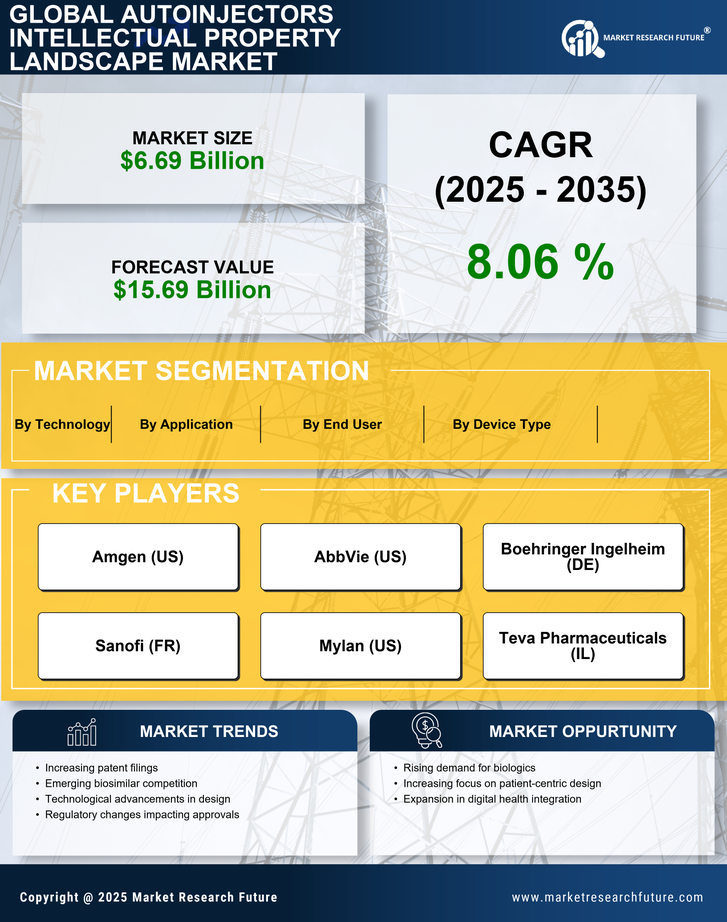 GLOBAL AUTOINJECTORS INTELLECTUAL PROPERTY LANDSCAPE MARKET

MARKET RESEARCH FUTURE®

MARKET SIZE
$6.69 Billion

FORECAST VALUE
$15.69 Billion

CAGR
(2025 - 2035)

8.06 %

MARKET SEGMENTATION

By Technology

By Application

By End User

By Device Type

KEY PLAYERS

Amgen (US)

AbbVie (US)

Boehringer Ingelheim (DE)

Sanofi (FR)

Mylan (US)

Teva Pharmaceuticals (IL)

MARKET TRENDS

• Increasing patent filings
• Emerging biosimilar competition
• Technological advancements in design
• Regulatory changes impacting approvals

MARKET OPPURTUNITY

• Rising demand for biologics
• Increasing focus on patient-centric design
• Expansion in digital health integration

Copyright @ 2025 Market Research Future

www.marketresearchfuture.com