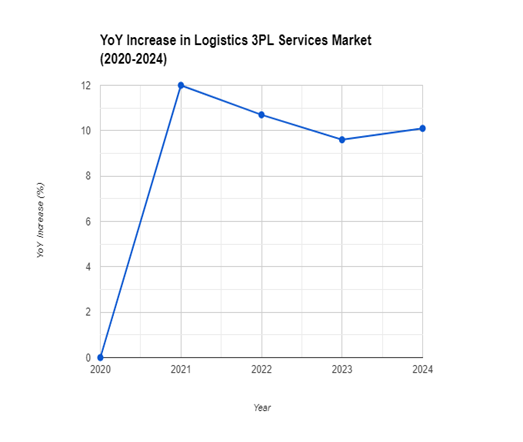 YoY Increase in Logistics 3PL Services Market (2020-2024)

YoY Increase (%)

12
10
8
6
4
2
0

2020
2021
2022
2023
2024

Year