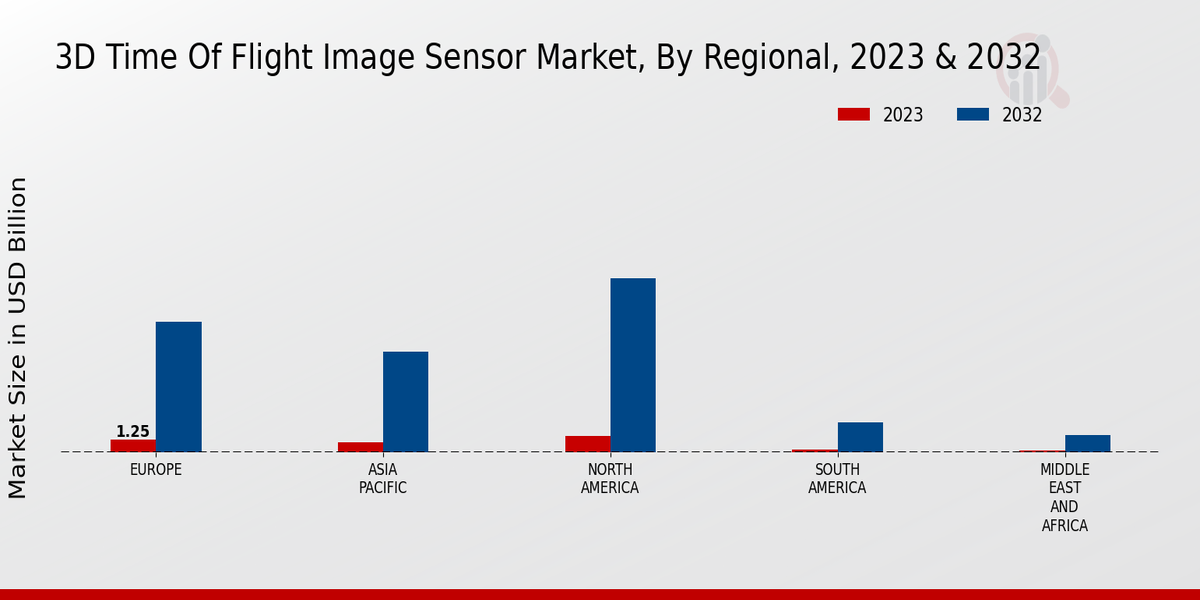 3D Time Of Flight Image Sensor Market, By Regional, 2023 & 2032

2023
2032

Market Size in USD Billion

1.25

EUROPE

ASIA PACIFIC

NORTH AMERICA

SOUTH AMERICA

MIDDLE EAST AND AFRICA