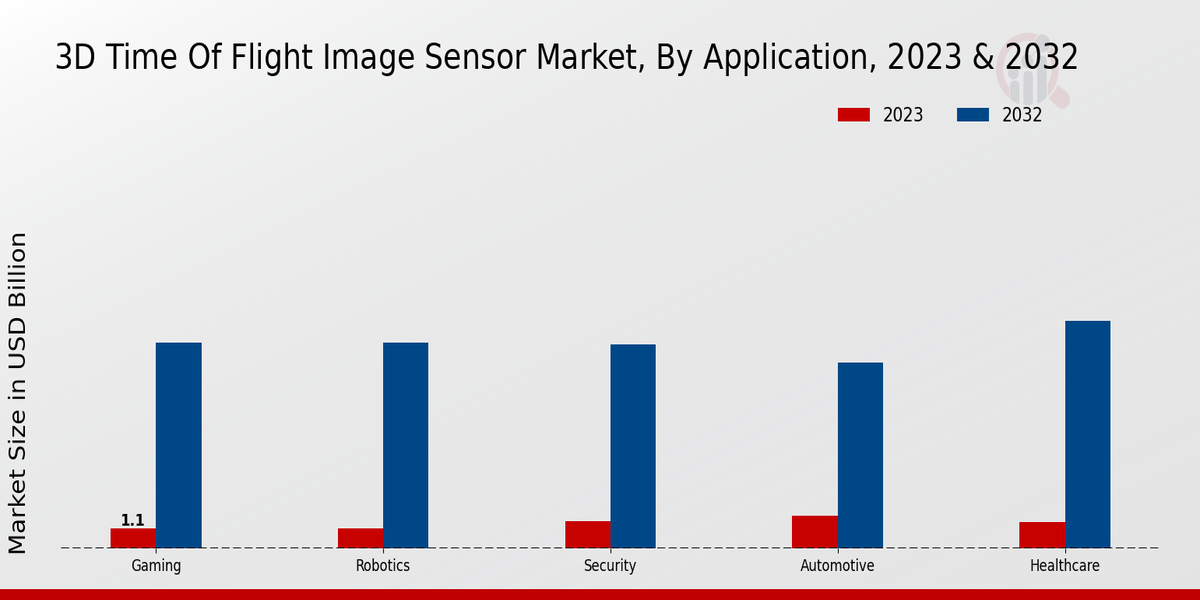 3D Time Of Flight Image Sensor Market, By Application, 2023 & 2032

2023
2032

Market Size in USD Billion

1.1

Gaming
Robotics
Security
Automotive
Healthcare