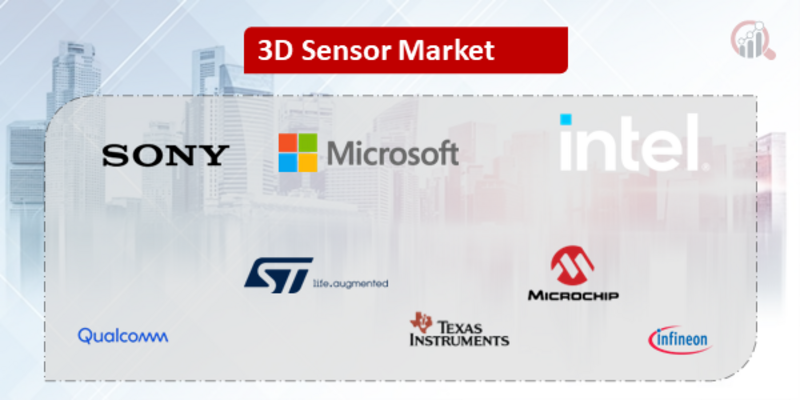 3D Sensor Market

SONY

Microsoft

intel.

ST life.augmented

MICROCHIP

Qualcomm

TEXAS INSTRUMENTS

infineon