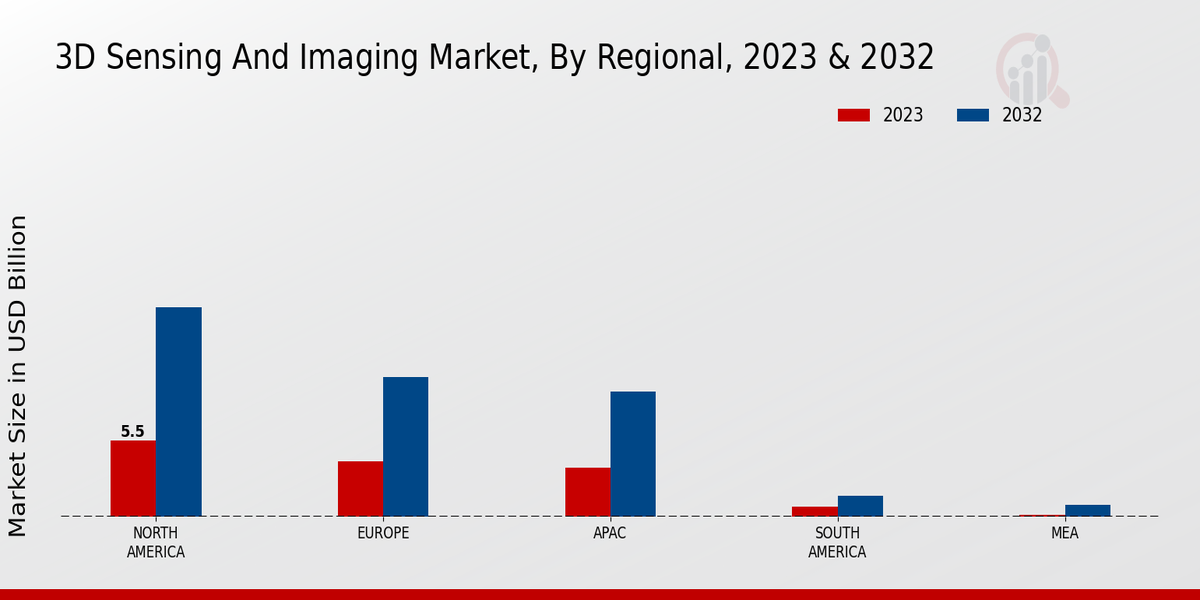 3D Sensing And Imaging Market, By Regional, 2023 & 2032

2023
2032

Market Size in USD Billion

5.5

NORTH AMERICA
EUROPE
APAC
SOUTH AMERICA
MEA