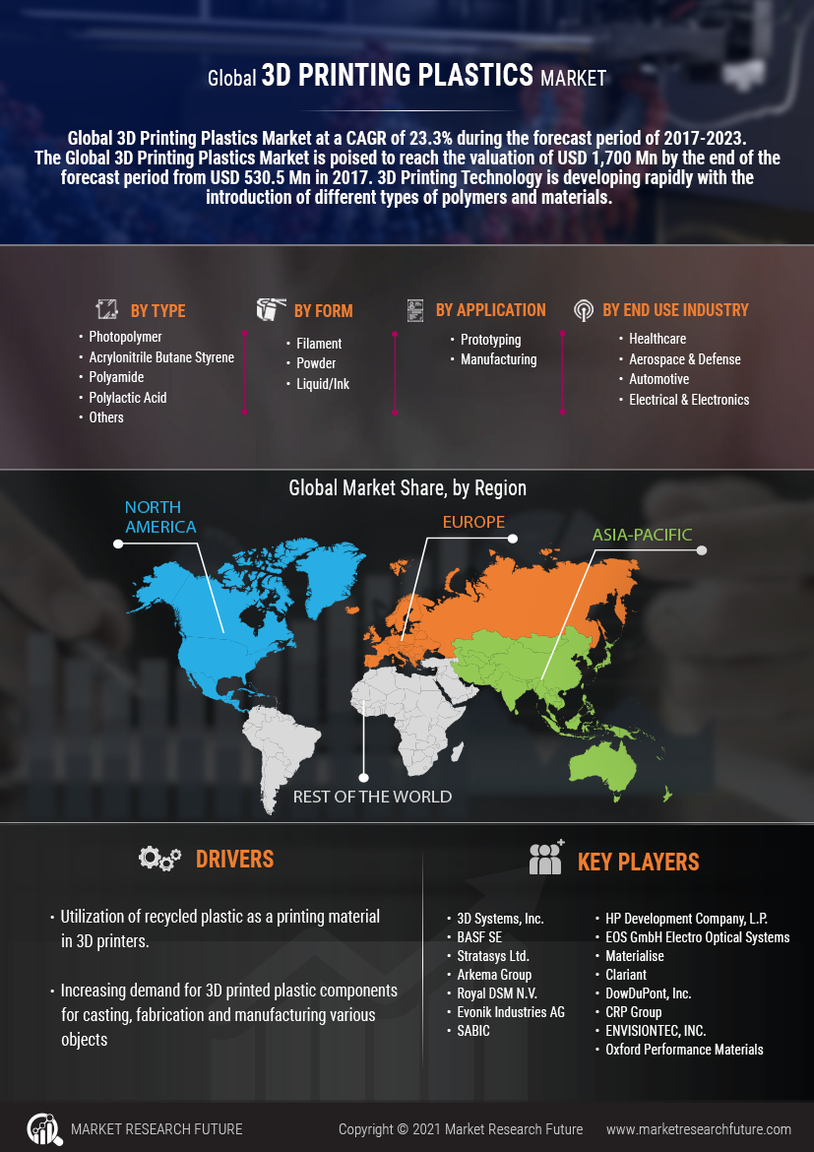 Global 3D PRINTING PLASTICS MARKET

Global 3D Printing Plastics Market at a CAGR of 23.3% during the forecast period of 2017-2023. The Global 3D Printing Plastics Market is poised to reach the valuation of USD 1,700 Mn by the end of the forecast period from USD 530.5 Mn in 2017. 3D Printing Technology is developing rapidly with the introduction of different types of polymers and materials.

BY TYPE
• Photopolymer
• Acrylonitrile Butane Styrene
• Polyamide
• Polylactic Acid
• Others

BY FORM
• Filament
• Powder
• Liquid/Ink

BY APPLICATION
• Prototyping
• Manufacturing

BY END USE INDUSTRY
• Healthcare
• Aerospace & Defense
• Automotive
• Electrical & Electronics

Global Market Share, by Region

NORTH AMERICA

EUROPE

ASIA-PACIFIC

REST OF THE WORLD

DRIVERS

• Utilization of recycled plastic as a printing material in 3D printers.

• Increasing demand for 3D printed plastic components for casting, fabrication and manufacturing various objects

KEY PLAYERS

• 3D Systems, Inc.
• BASF SE
• Stratasys Ltd.
• Arkema Group
• Royal DSM N.V.
• Evonik Industries AG
• SABIC

• HP Development Company, L.P.
• EOS GmbH Electro Optical Systems
• Materialise
• Clariant
• DowDuPont, Inc.
• CRP Group
• ENVISIONTEC, INC.
• Oxford Performance Materials

MARKET RESEARCH FUTURE

Copyright © 2021 Market Research Future

www.marketresearchfuture.com