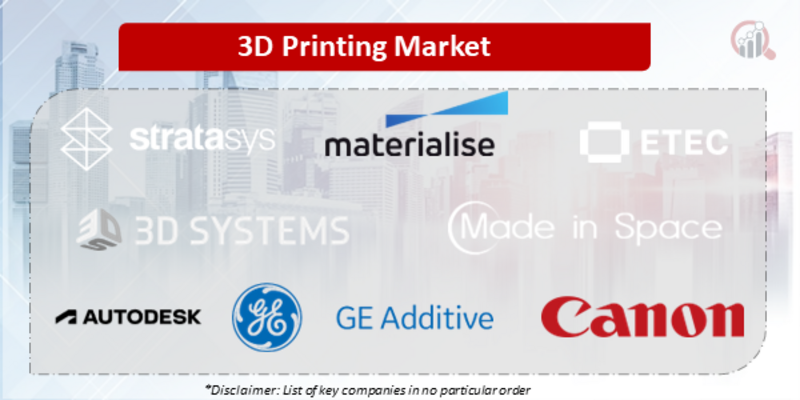 3D Printing Market

stratasys

materialise

ETEC

3D SYSTEMS

Made in Space

AUTODESK

GE

GE Additive

Canon

*Disclaimer: List of key companies in no particular order