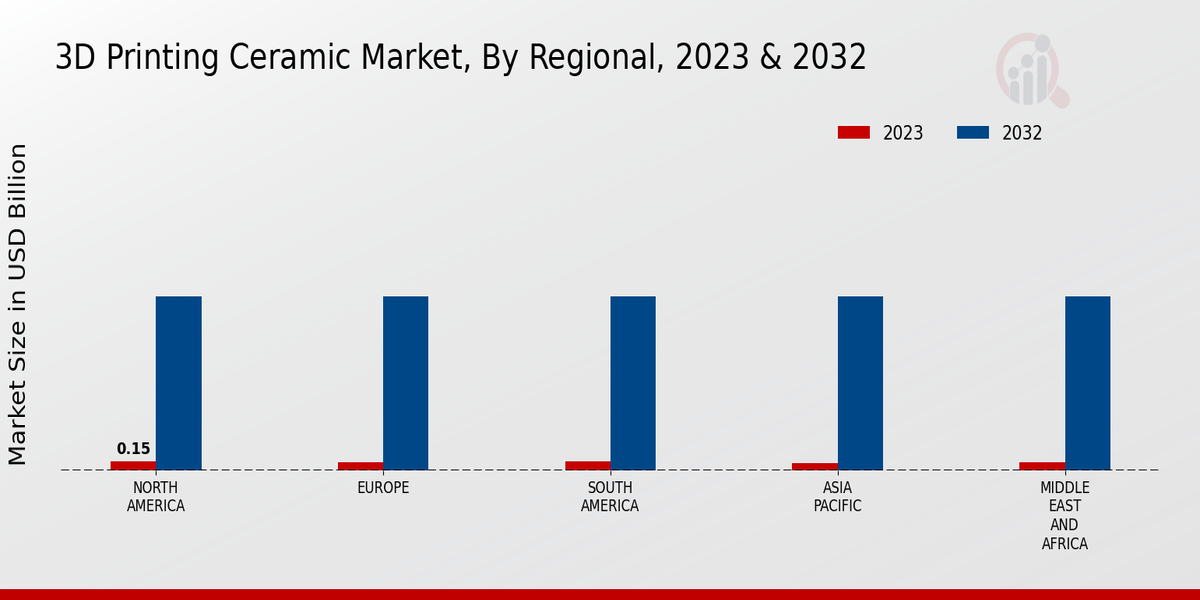 3D Printing Ceramic Market, By Regional, 2023 & 2032

2023
2032

Market Size in USD Billion

0.15

NORTH AMERICA
EUROPE
SOUTH AMERICA
ASIA PACIFIC
MIDDLE EAST AND AFRICA