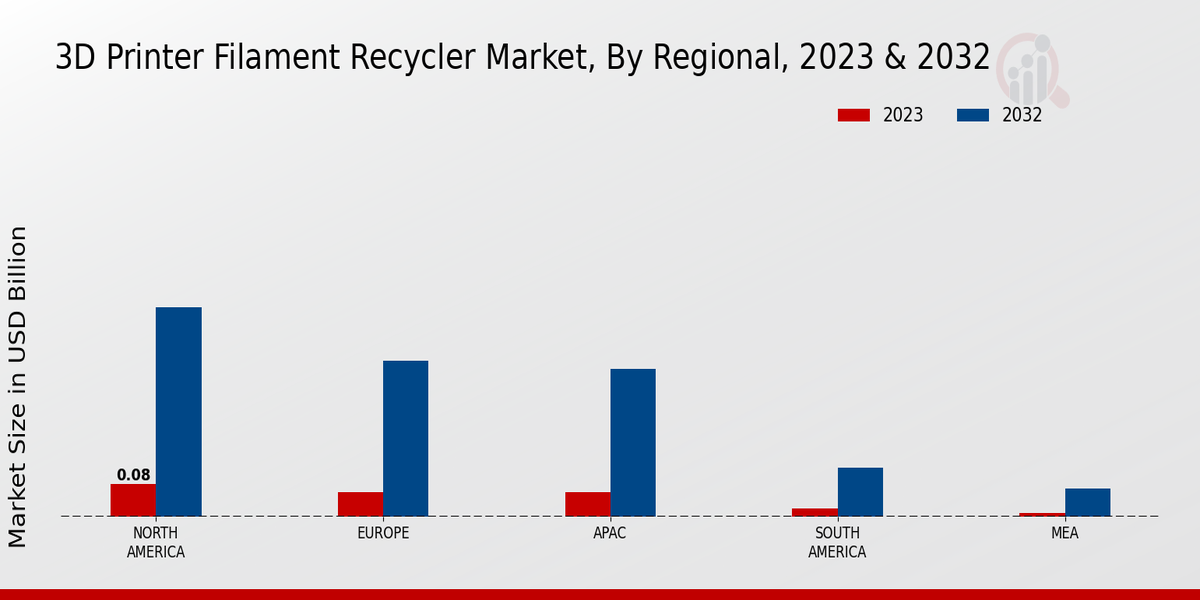 3D Printer Filament Recycler Market, By Regional, 2023 & 2032

2023
2032

Market Size in USD Billion

0.08

NORTH AMERICA
EUROPE
APAC
SOUTH AMERICA
MEA