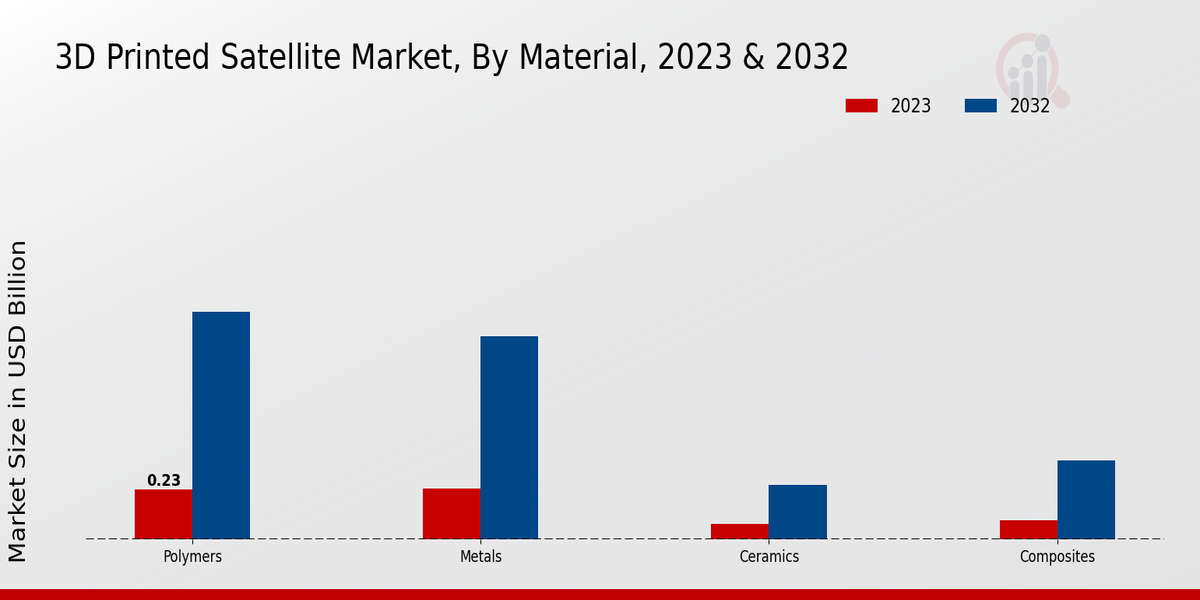 3D Printed Satellite Market, By Material, 2023 & 2032

2023
2032

Market Size in USD Billion

0.23

Polymers
Metals
Ceramics
Composites