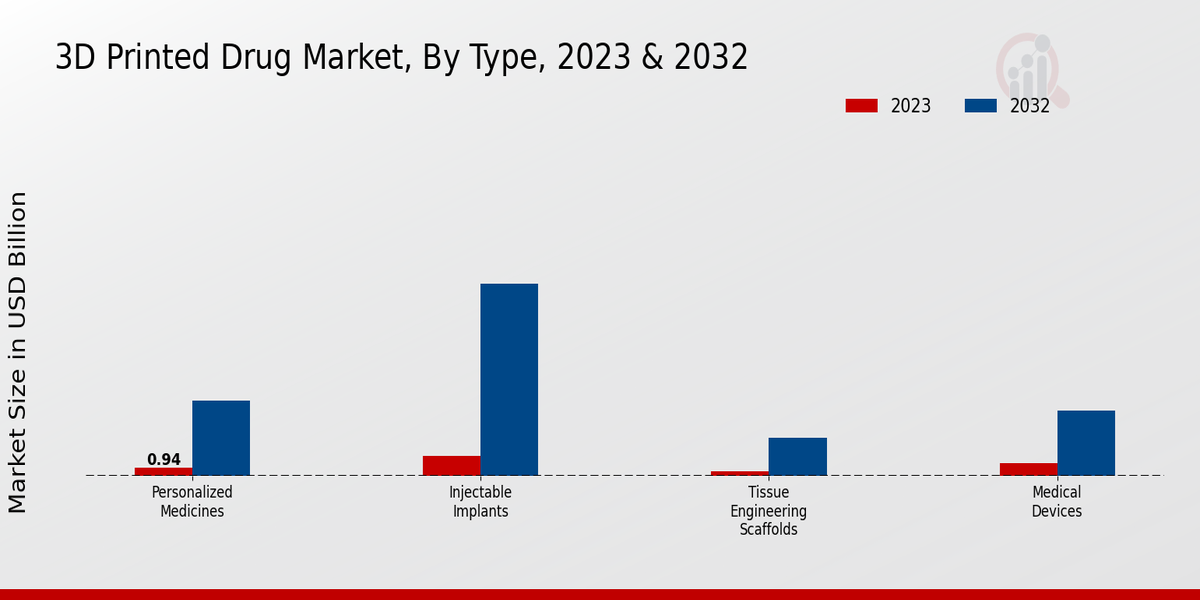 3D Printed Drug Market, By Type, 2023 & 2032

2023
2032

Market Size in USD Billion

0.94

Personalized Medicines

Injectable Implants

Tissue Engineering Scaffolds

Medical Devices