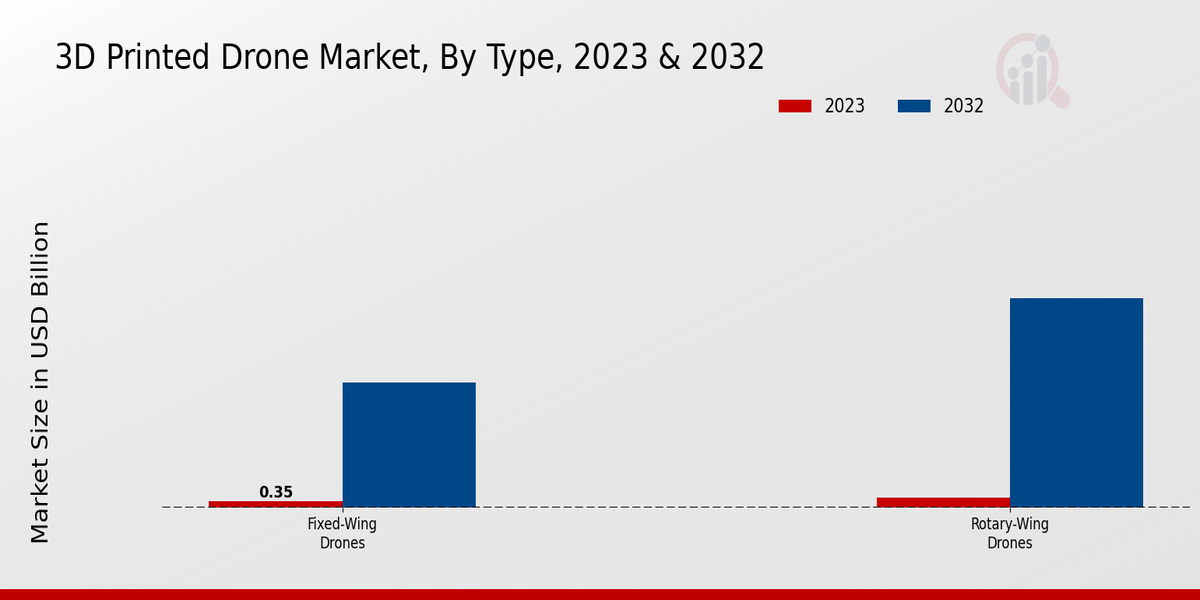 3D Printed Drone Market, By Type, 2023 & 2032

2023
2032

Market Size in USD Billion

0.35

Fixed-Wing Drones

Rotary-Wing Drones