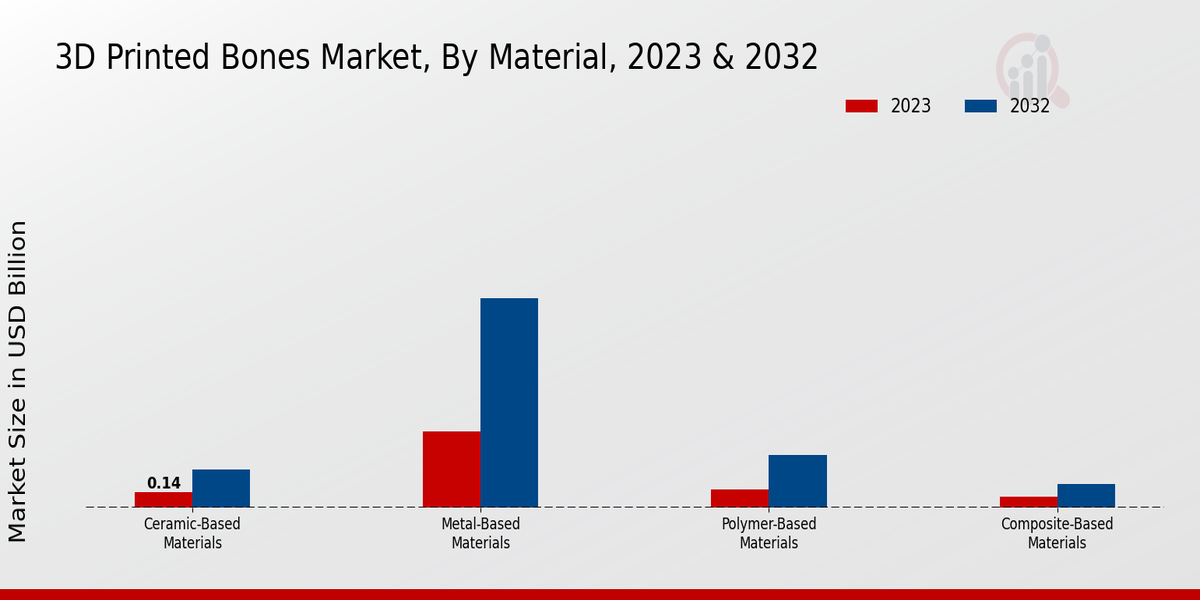 3D Printed Bones Market, By Material, 2023 & 2032

2023
2032

Market Size in USD Billion

0.14

Ceramic-Based Materials
Metal-Based Materials
Polymer-Based Materials
Composite-Based Materials