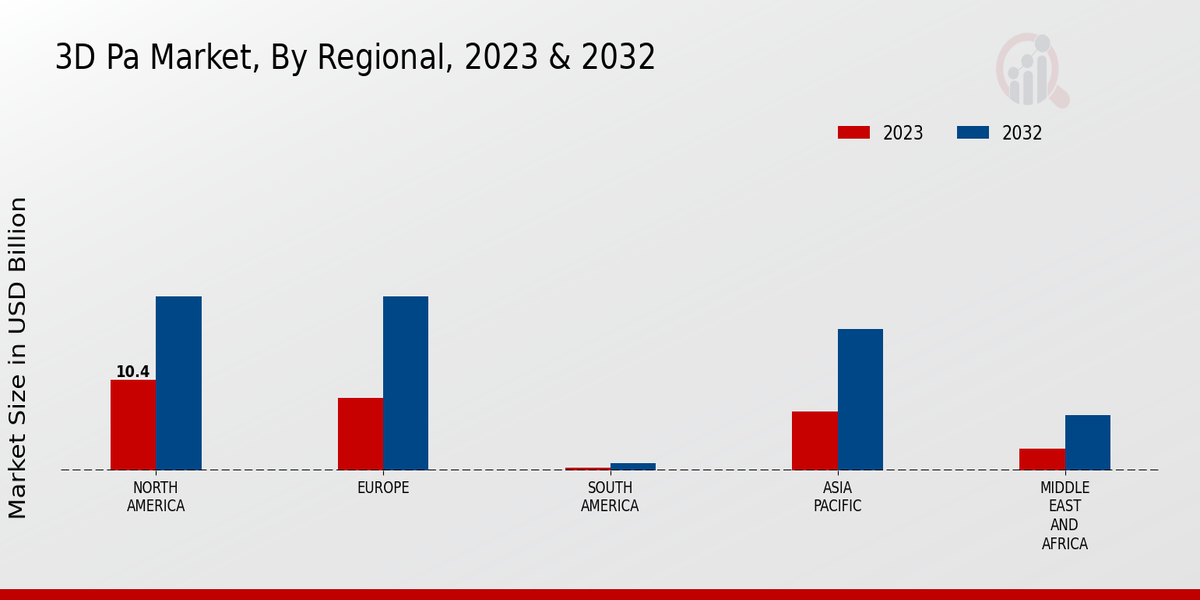 3D Pa Market, By Regional, 2023 & 2032

2023 2032

Market Size in USD Billion

10.4

NORTH AMERICA

EUROPE

SOUTH AMERICA

ASIA PACIFIC

MIDDLE EAST AND AFRICA