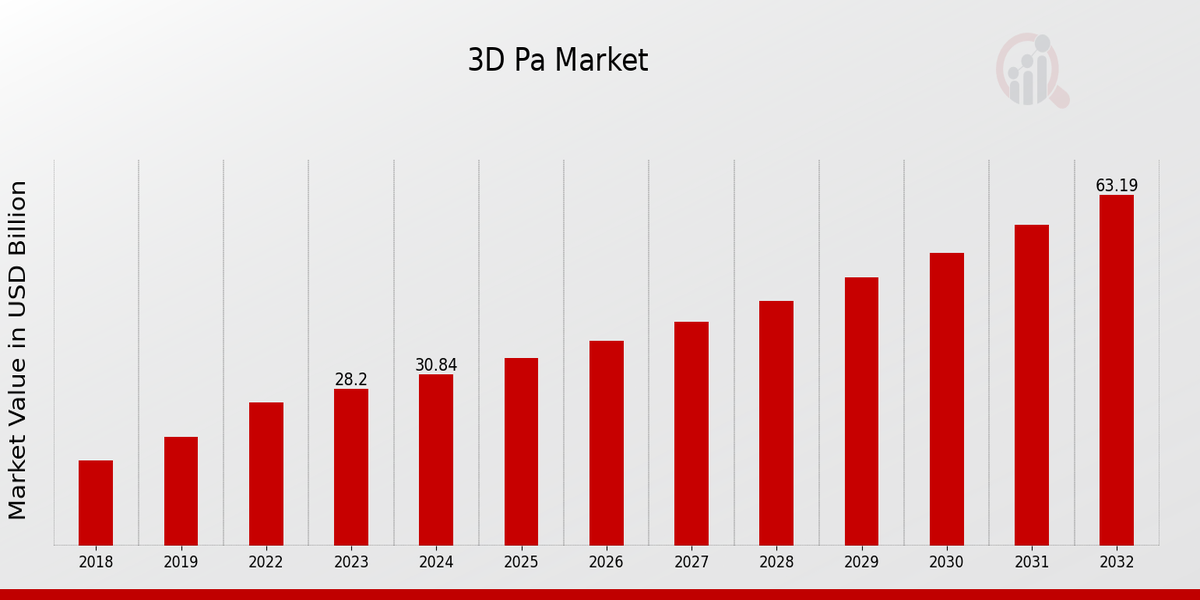 3D Pa Market

Market Value in USD Billion

28.2
30.84
63.19

2018
2019
2022
2023
2024
2025
2026
2027
2028
2029
2030
2031
2032