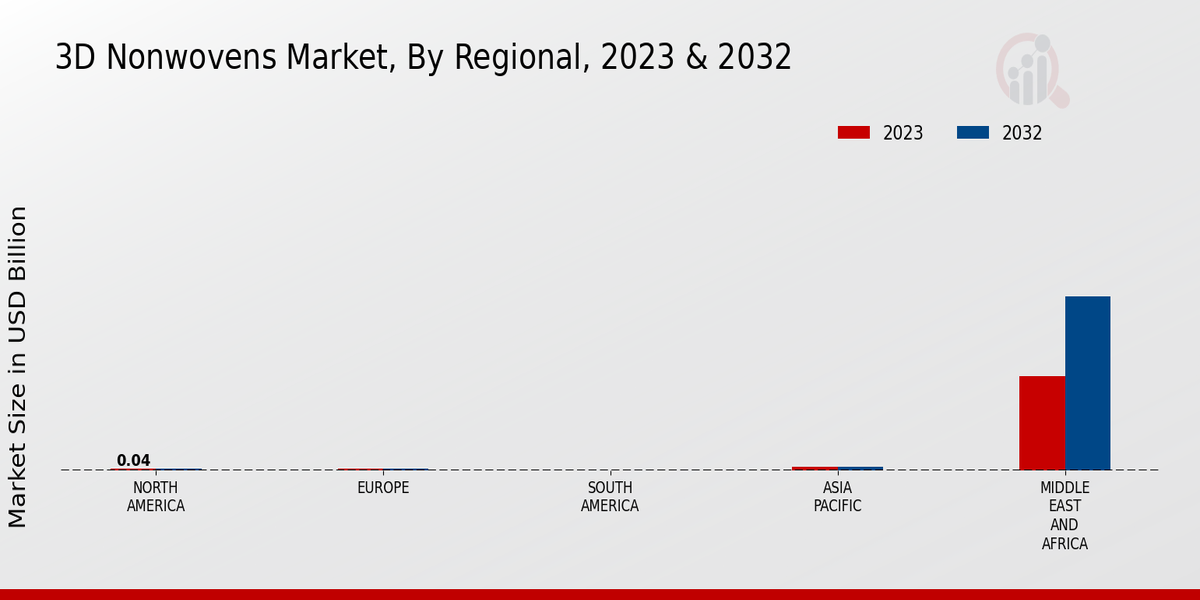 3D Nonwovens Market, By Regional, 2023 & 2032

2023
2032

Market Size in USD Billion

0.04

NORTH AMERICA
EUROPE
SOUTH AMERICA
ASIA PACIFIC
MIDDLE EAST AND AFRICA