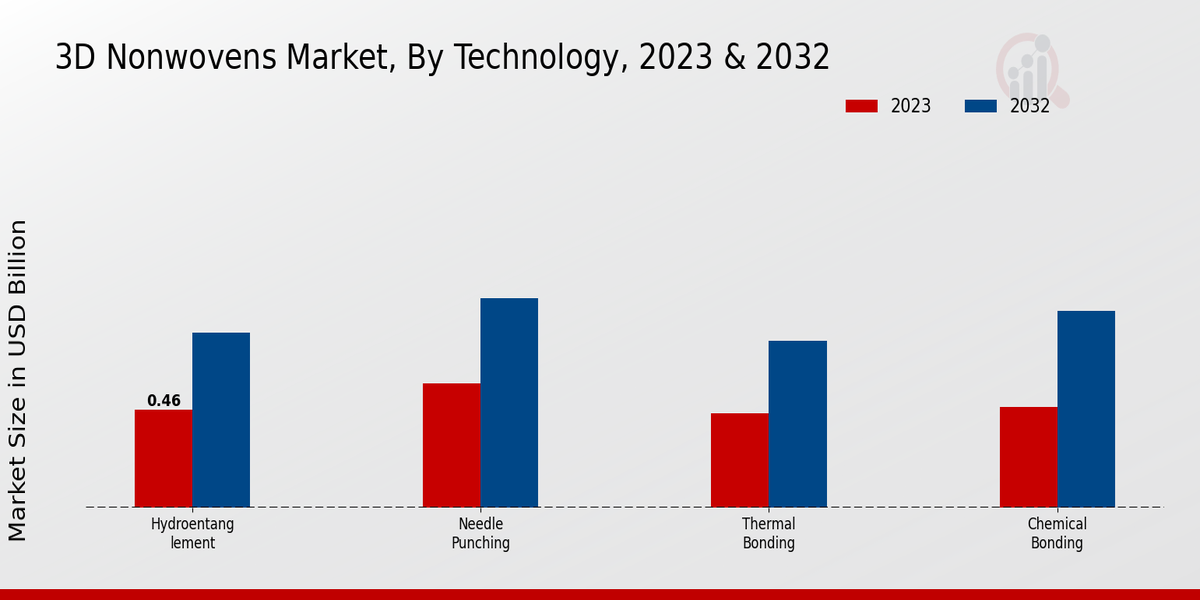 3D Nonwovens Market, By Technology, 2023 & 2032

2023 2032

Market Size in USD Billion

0.46

Hydroentang lement

Needle Punching

Thermal Bonding

Chemical Bonding