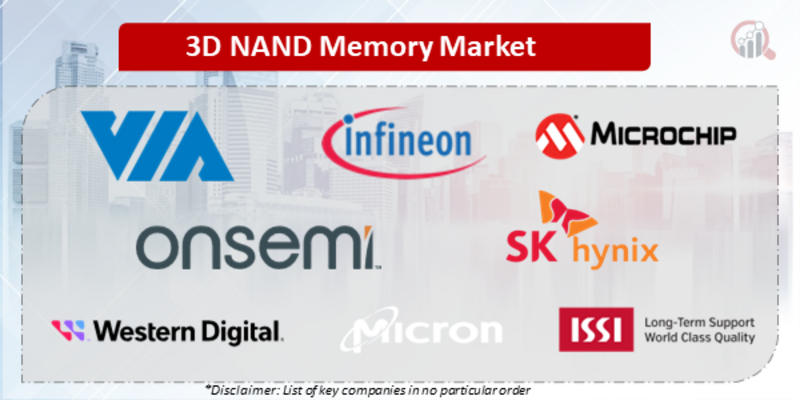 3D NAND Memory Market

VIA

infineon

MICROCHIP

onsemi

SK hynix

Western Digital.

Micron

ISSI Long-Term Support World Class Quality

*Disclaimer: List of key companies in no particular order