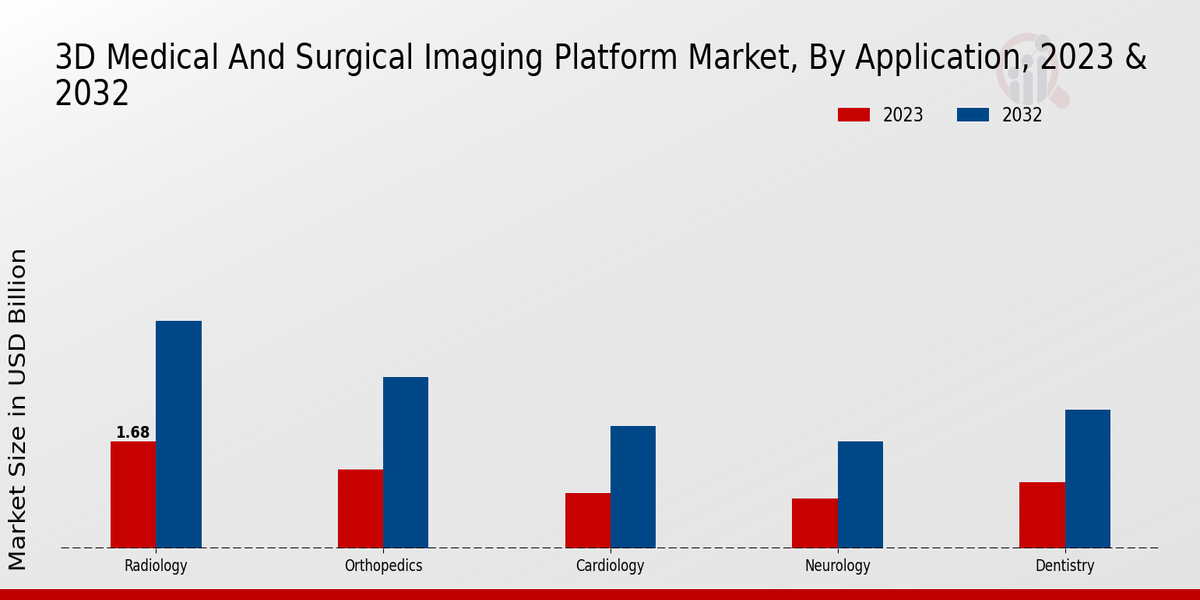 3D Medical And Surgical Imaging Platform Market, By Application, 2023 & 2032

2023
2032

Market Size in USD Billion

1.68

Radiology
Orthopedics
Cardiology
Neurology
Dentistry