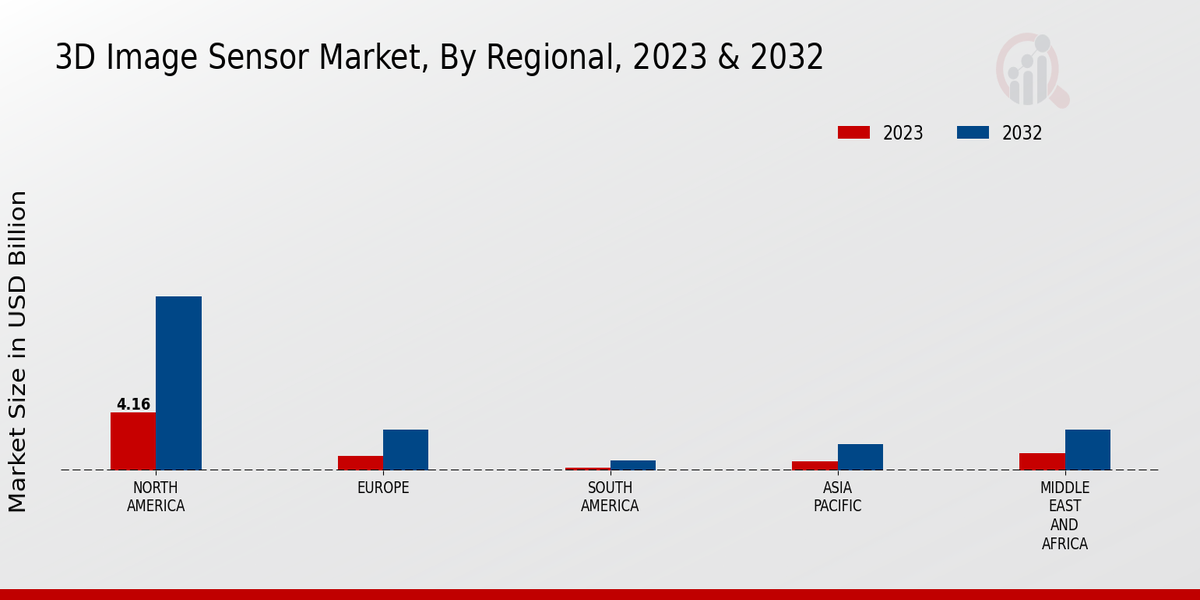 3D Image Sensor Market, By Regional, 2023 & 2032

2023
2032

Market Size in USD Billion

4.16

NORTH AMERICA

EUROPE

SOUTH AMERICA

ASIA PACIFIC

MIDDLE EAST AND AFRICA