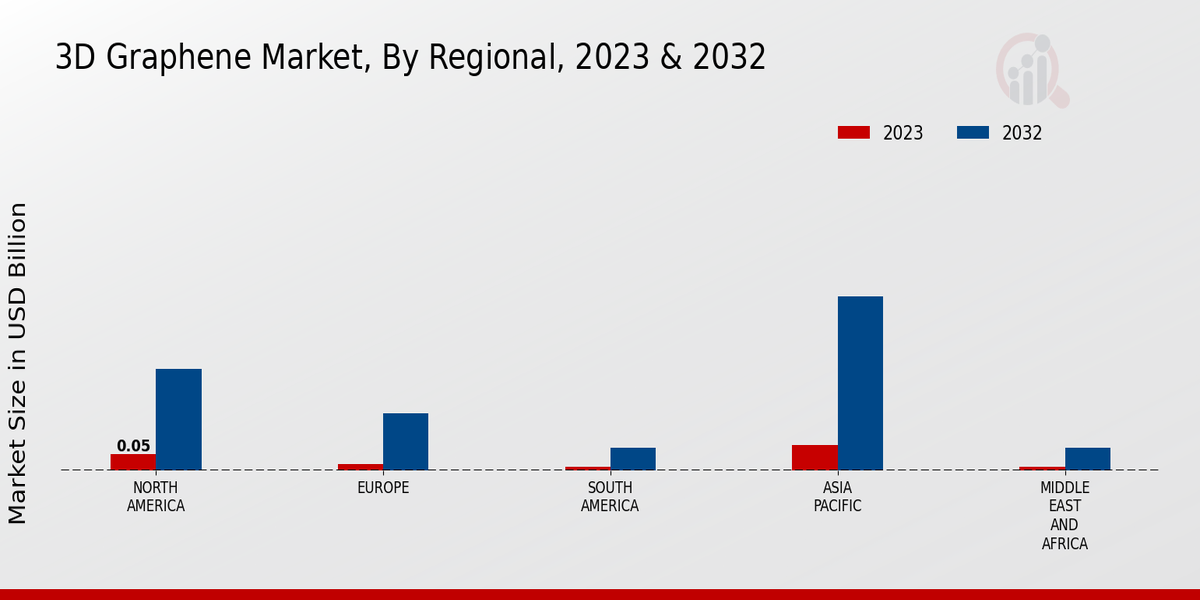 3D Graphene Market, By Regional, 2023 & 2032

2023
2032

Market Size in USD Billion

0.05

NORTH AMERICA
EUROPE
SOUTH AMERICA
ASIA PACIFIC
MIDDLE EAST AND AFRICA