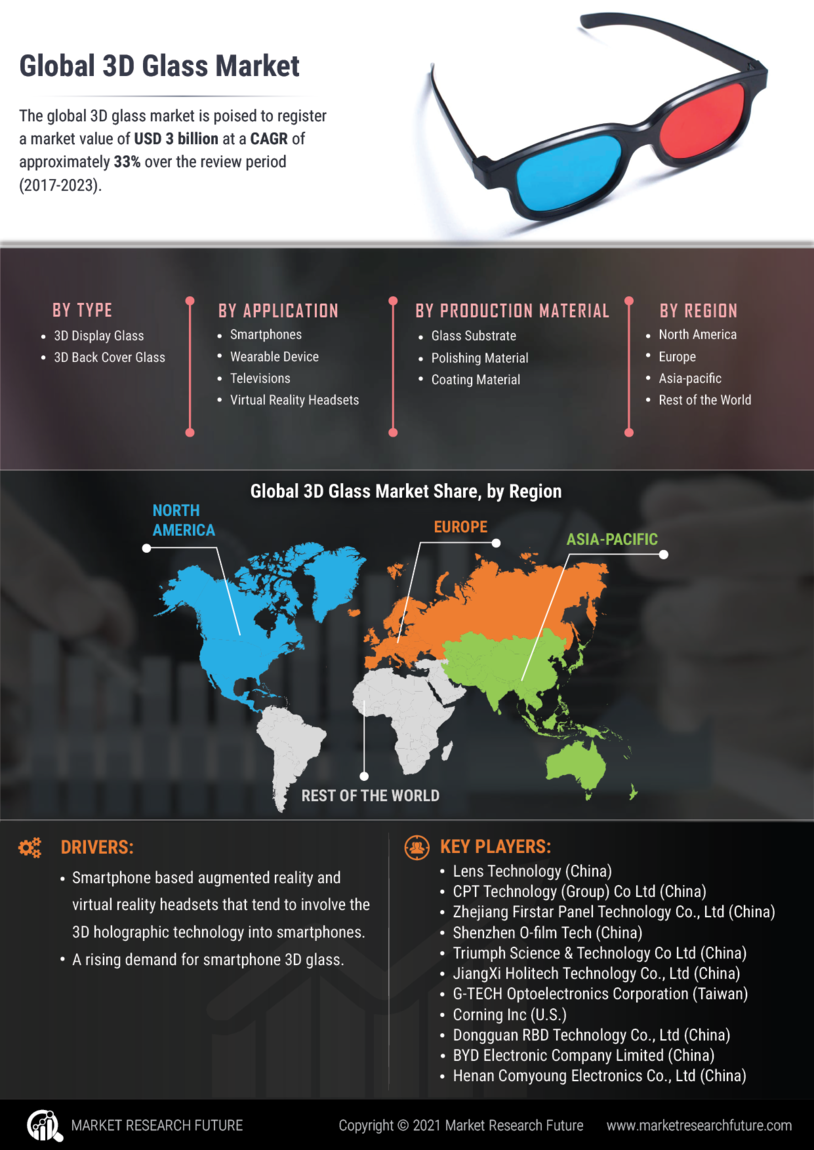 Global 3D Glass Market

The global 3D glass market is poised to register a market value of USD 3 billion at a CAGR of approximately 33% over the review period (2017-2023).

BY TYPE
- 3D Display Glass
- 3D Back Cover Glass

BY APPLICATION
- Smartphones
- Wearable Device
- Televisions
- Virtual Reality Headsets

BY PRODUCTION MATERIAL
- Glass Substrate
- Polishing Material
- Coating Material

BY REGION
- North America
- Europe
- Asia-pacific
- Rest of the World

Global 3D Glass Market Share, by Region

NORTH AMERICA

EUROPE

ASIA-PACIFIC

REST OF THE WORLD

DRIVERS:
- Smartphone based augmented reality and virtual reality headsets that tend to involve the 3D holographic technology into smartphones.
- A rising demand for smartphone 3D glass.

KEY PLAYERS:
- Lens Technology (China)
- CPT Technology (Group) Co Ltd (China)
- Zhejiang Firstar Panel Technology Co., Ltd (China)
- Shenzhen O-film Tech (China)
- Triumph Science & Technology Co Ltd (China)
- JiangXi Holitech Technology Co., Ltd (China)
- G-TECH Optoelectronics Corporation (Taiwan)
- Corning Inc (U.S.)
- Dongguan RBD Technology Co., Ltd (China)
- BYD Electronic Company Limited (China)
- Henan Comyoung Electronics Co., Ltd (China)

MARKET RESEARCH FUTURE

Copyright © 2021 Market Research Future

www.marketresearchfuture.com