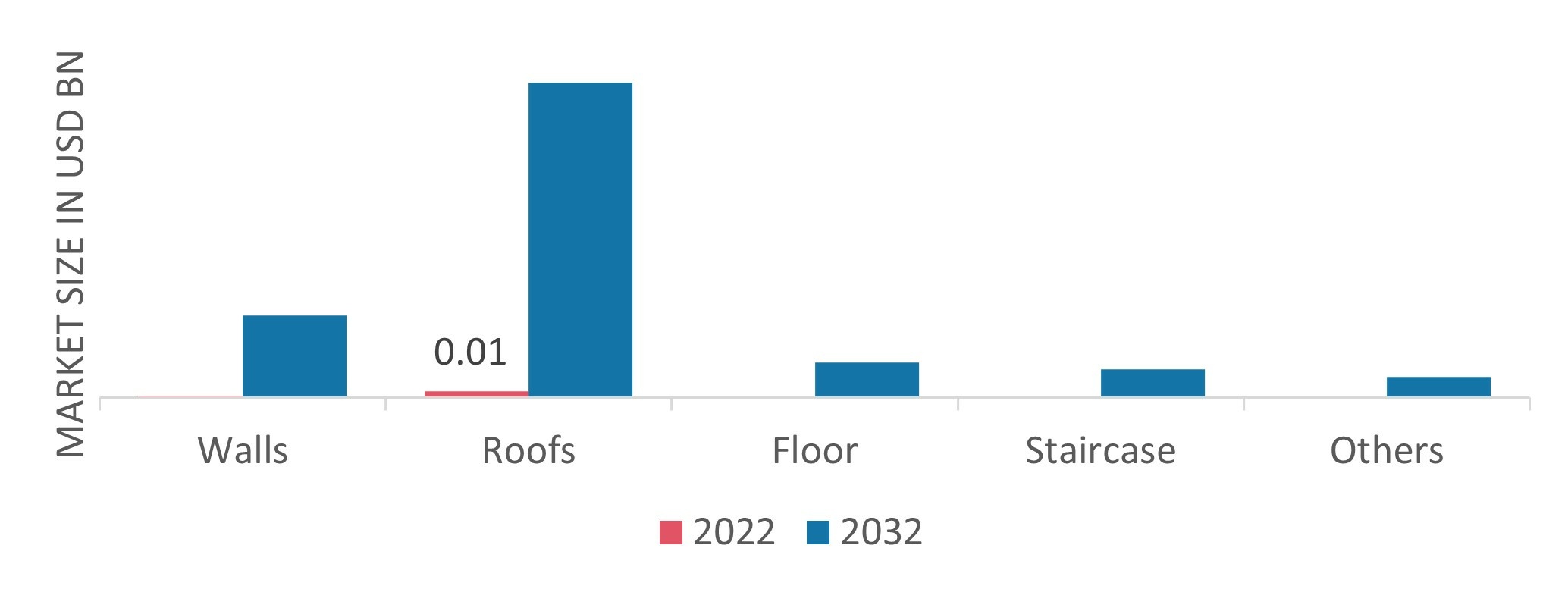 MARKET SIZE IN USD BN

0.01

Walls
Roofs
Floor
Staircase
Others

2022
2032