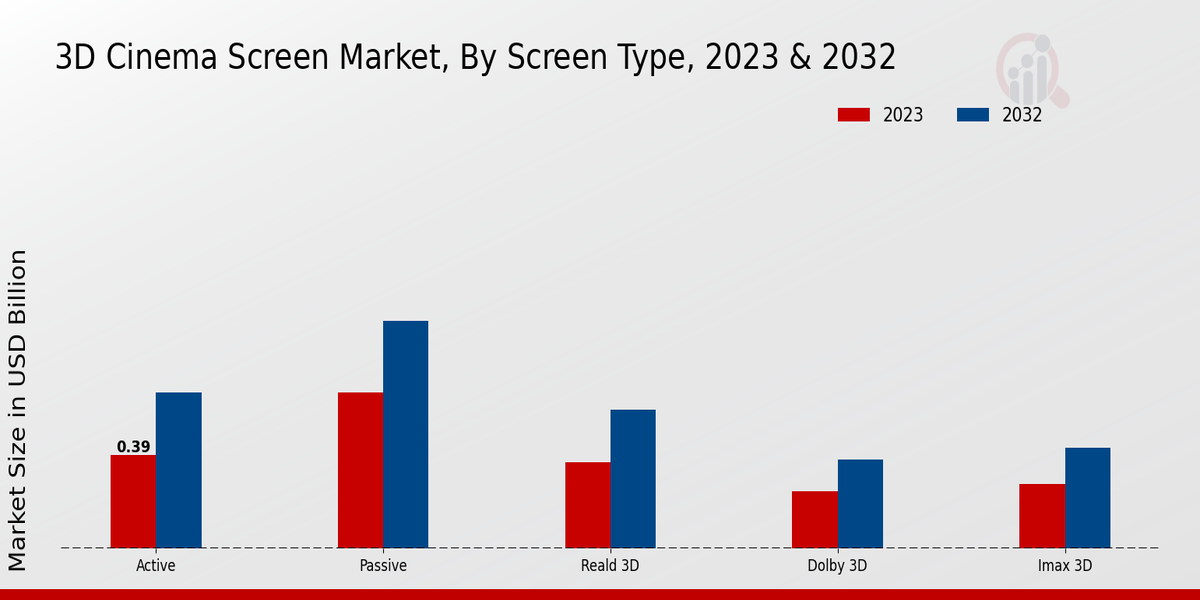 3D Cinema Screen Market, By Screen Type, 2023 & 2032

2023
2032

Market Size in USD Billion

0.39

Active
Passive
Reald 3D
Dolby 3D
Imax 3D