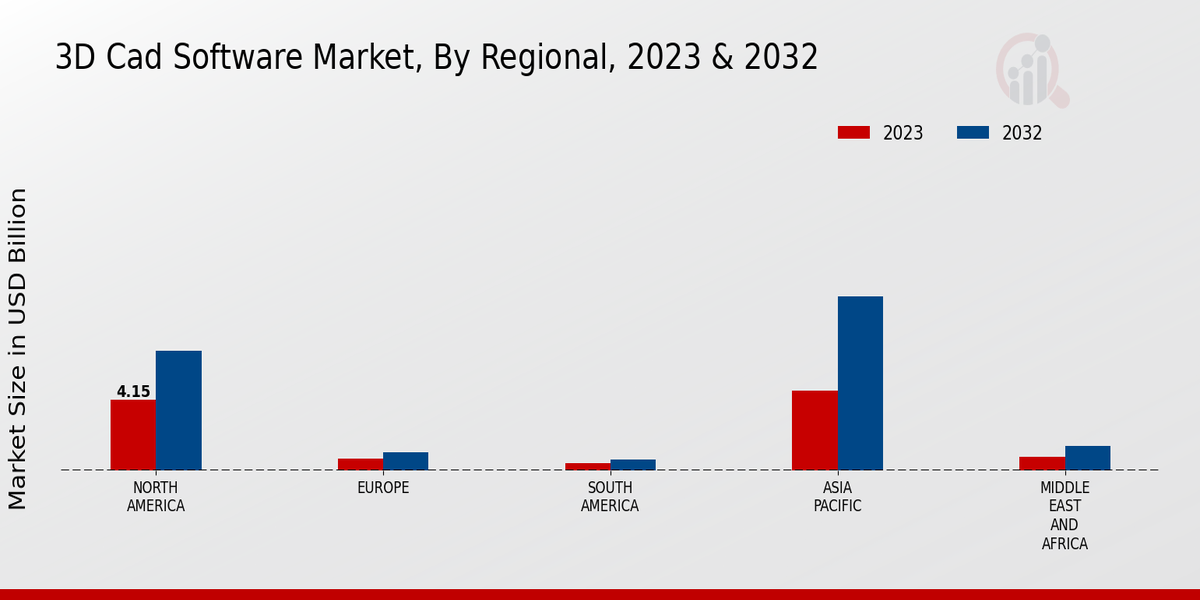 3D Cad Software Market, By Regional, 2023 & 2032

2023
2032

Market Size in USD Billion

4.15

NORTH AMERICA
EUROPE
SOUTH AMERICA
ASIA PACIFIC
MIDDLE EAST AND AFRICA