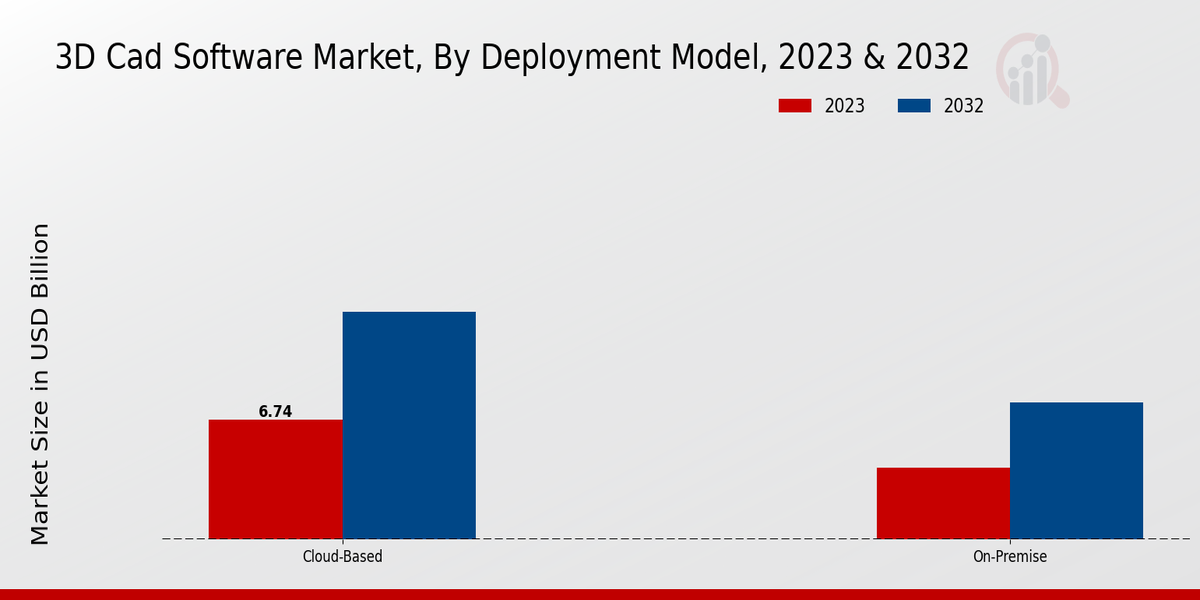 3D Cad Software Market, By Deployment Model, 2023 & 2032

2023
2032

Market Size in USD Billion

6.74

Cloud-Based
On-Premise