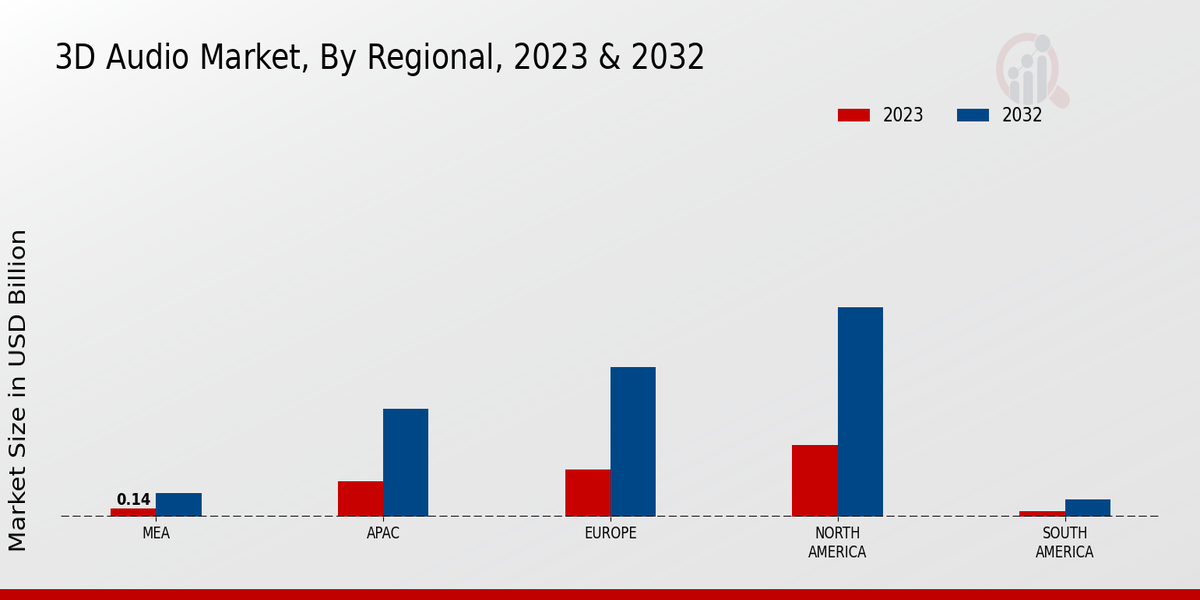 3D Audio Market, By Regional, 2023 & 2032

2023
2032

Market Size in USD Billion

0.14

MEA
APAC
EUROPE
NORTH AMERICA
SOUTH AMERICA