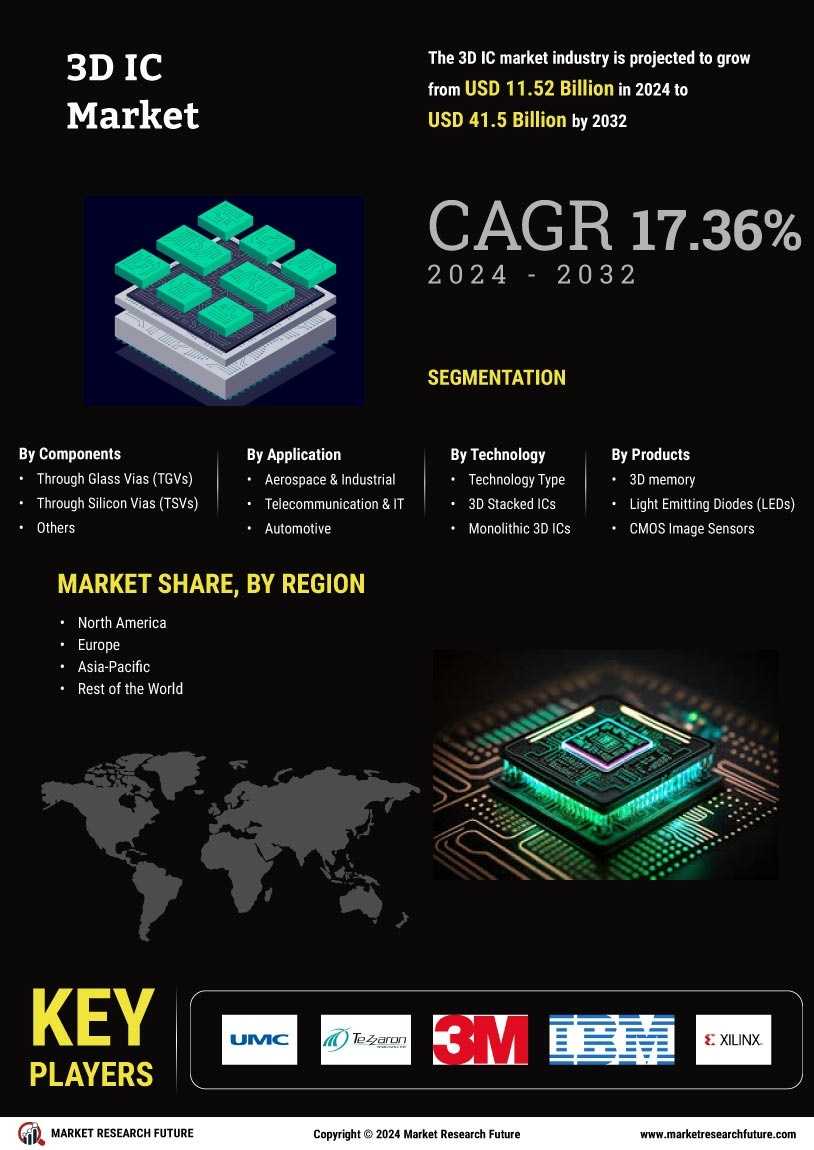 3D IC Market

The 3D IC market industry is projected to grow from USD 11.52 Billion in 2024 to USD 41.5 Billion by 2032

CAGR 17.36%
2024 - 2032

SEGMENTATION

By Components
• Through Glass Vias (TGVs)
• Through Silicon Vias (TSVs)
• Others

By Application
• Aerospace & Industrial
• Telecommunication & IT
• Automotive

By Technology
• Technology Type
• 3D Stacked ICs
• Monolithic 3D ICs

By Products
• 3D memory
• Light Emitting Diodes (LEDs)
• CMOS Image Sensors

MARKET SHARE, BY REGION
• North America
• Europe
• Asia-Pacific
• Rest of the World

KEY PLAYERS

UMC
Tezzaron
3M
IBM
XILINX.

MARKET RESEARCH FUTURE
Copyright © 2024 Market Research Future
www.marketresearchfuture.com