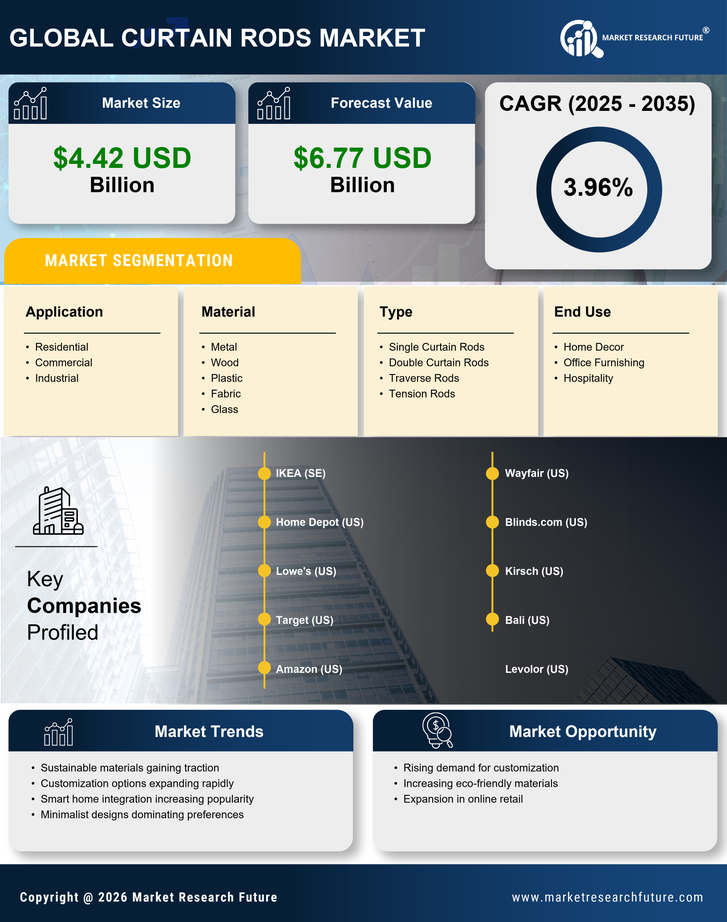 GLOBAL CURTAIN RODS MARKET

MARKET RESEARCH FUTURE®

Market Size
$4.42 USD Billion

Forecast Value
$6.77 USD Billion

CAGR (2025 - 2035)
3.96%

MARKET SEGMENTATION

Application
• Residential
• Commercial
• Industrial

Material
• Metal
• Wood
• Plastic
• Fabric
• Glass

Type
• Single Curtain Rods
• Double Curtain Rods
• Traverse Rods
• Tension Rods

End Use
• Home Decor
• Office Furnishing
• Hospitality

Key Companies Profiled

IKEA (SE)
Home Depot (US)
Lowe's (US)
Target (US)
Amazon (US)

Wayfair (US)
Blinds.com (US)
Kirsch (US)
Bali (US)
Levolor (US)

Market Trends
• Sustainable materials gaining traction
• Customization options expanding rapidly
• Smart home integration increasing popularity
• Minimalist designs dominating preferences

Market Opportunity
• Rising demand for customization
• Increasing eco-friendly materials
• Expansion in online retail

Copyright @ 2026 Market Research Future
www.marketresearchfuture.com