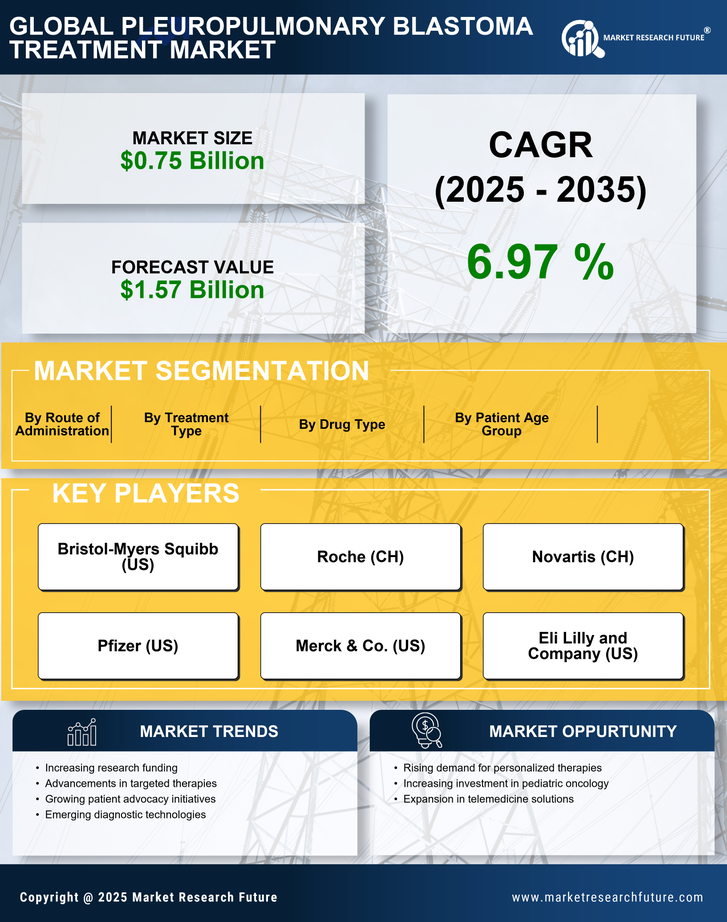 GLOBAL PLEUROPULMONARY BLASTOMA TREATMENT MARKET

MARKET RESEARCH FUTURE®

MARKET SIZE
$0.75 Billion

FORECAST VALUE
$1.57 Billion

CAGR
(2025 - 2035)

6.97 %

MARKET SEGMENTATION

By Route of Administration

By Treatment Type

By Drug Type

By Patient Age Group

KEY PLAYERS

Bristol-Myers Squibb (US)

Roche (CH)

Novartis (CH)

Pfizer (US)

Merck & Co. (US)

Eli Lilly and Company (US)

MARKET TRENDS

• Increasing research funding
• Advancements in targeted therapies
• Growing patient advocacy initiatives
• Emerging diagnostic technologies

MARKET OPPURTUNITY

• Rising demand for personalized therapies
• Increasing investment in pediatric oncology
• Expansion in telemedicine solutions

Copyright @ 2025 Market Research Future

www.marketresearchfuture.com